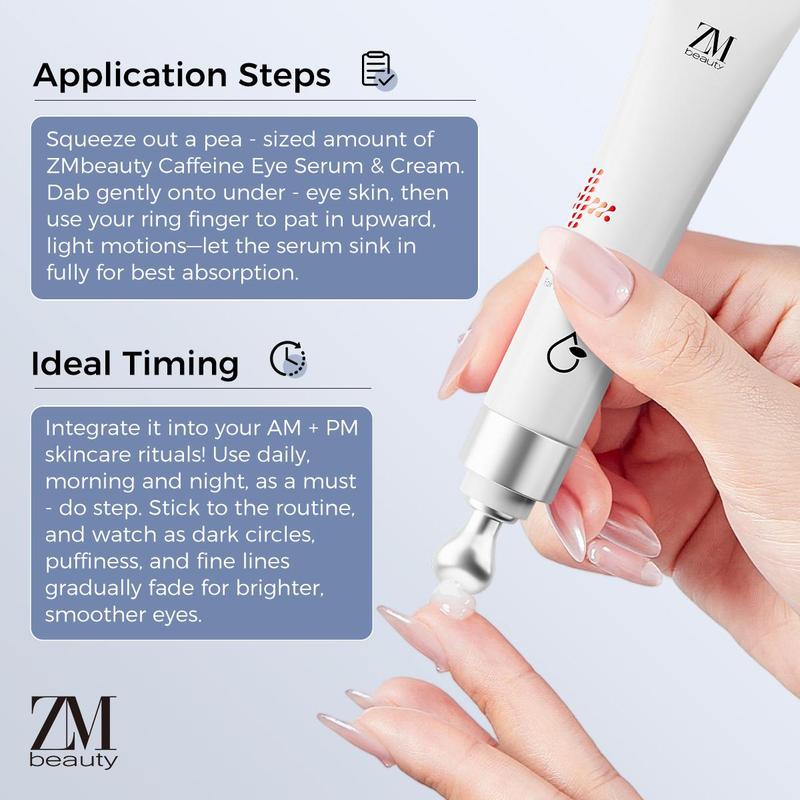 Application Steps

Squeeze out a pea - sized amount of ZMbeauty Caffeine Eye Serum & Cream. Dab gently onto under - eye skin, then use your ring finger to pat in upward, light motions—let the serum sink in fully for best absorption.

Ideal Timing

Integrate it into your AM + PM skincare rituals! Use daily, morning and night, as a must - do step. Stick to the routine, and watch as dark circles, puffiness, and fine lines gradually fade for brighter, smoother eyes.

ZM beauty

ZM beauty