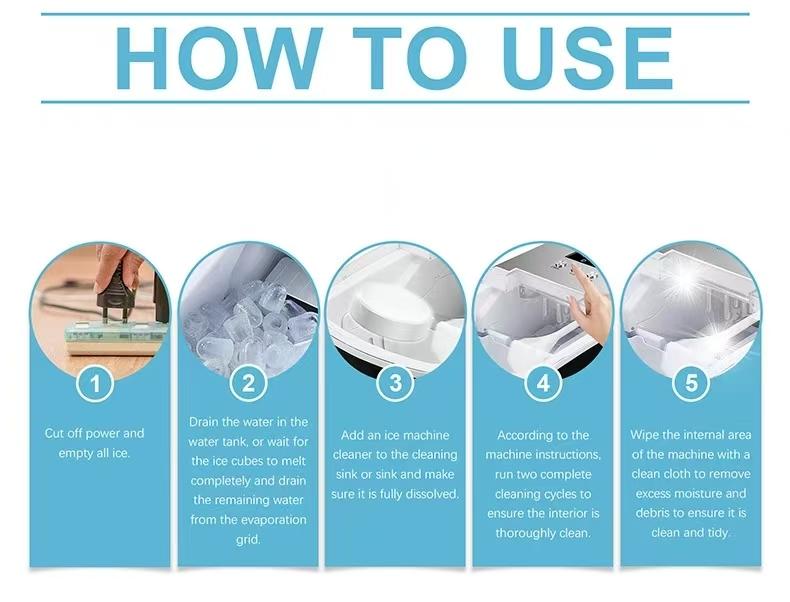 HOW TO USE

1

Cut off power and empty all ice.

2

Drain the water in the water tank, or wait for the ice cubes to melt completely and drain the remaining water from the evaporation grid.

3

Add an ice machine cleaner to the cleaning sink or sink and make sure it is fully dissolved.

4

According to the machine instructions, run two complete cleaning cycles to ensure the interior is thoroughly clean.

5

Wipe the internal area of the machine with a clean cloth to remove excess moisture and debris to ensure it is clean and tidy.