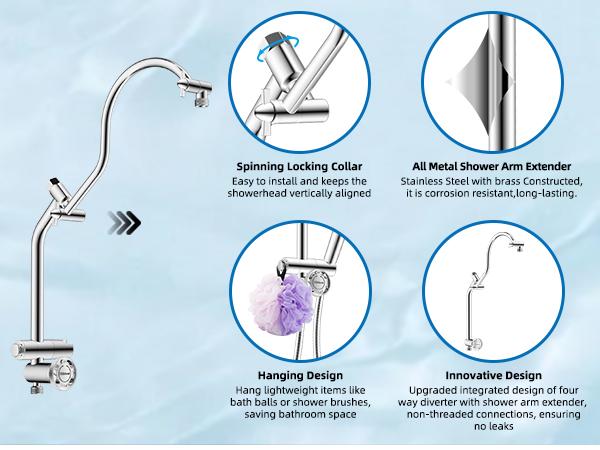 Spinning Locking Collar
Easy to install and keeps the showerhead vertically aligned

All Metal Shower Arm Extender
Stainless Steel with brass Constructed, it is corrosion resistant,long-lasting.

Hanging Design
Hang lightweight items like bath balls or shower brushes, saving bathroom space

Innovative Design
Upgraded integrated design of four way diverter with shower arm extender, non-threaded connections, ensuring no leaks