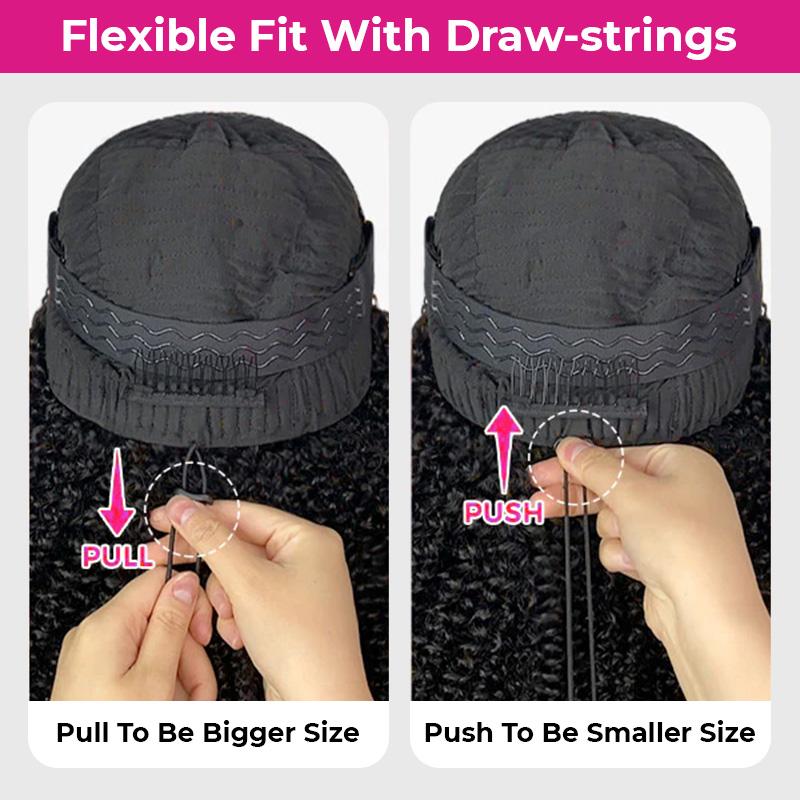 Flexible Fit With Draw-strings

PULL

Pull To Be Bigger Size

PUSH

Push To Be Smaller Size