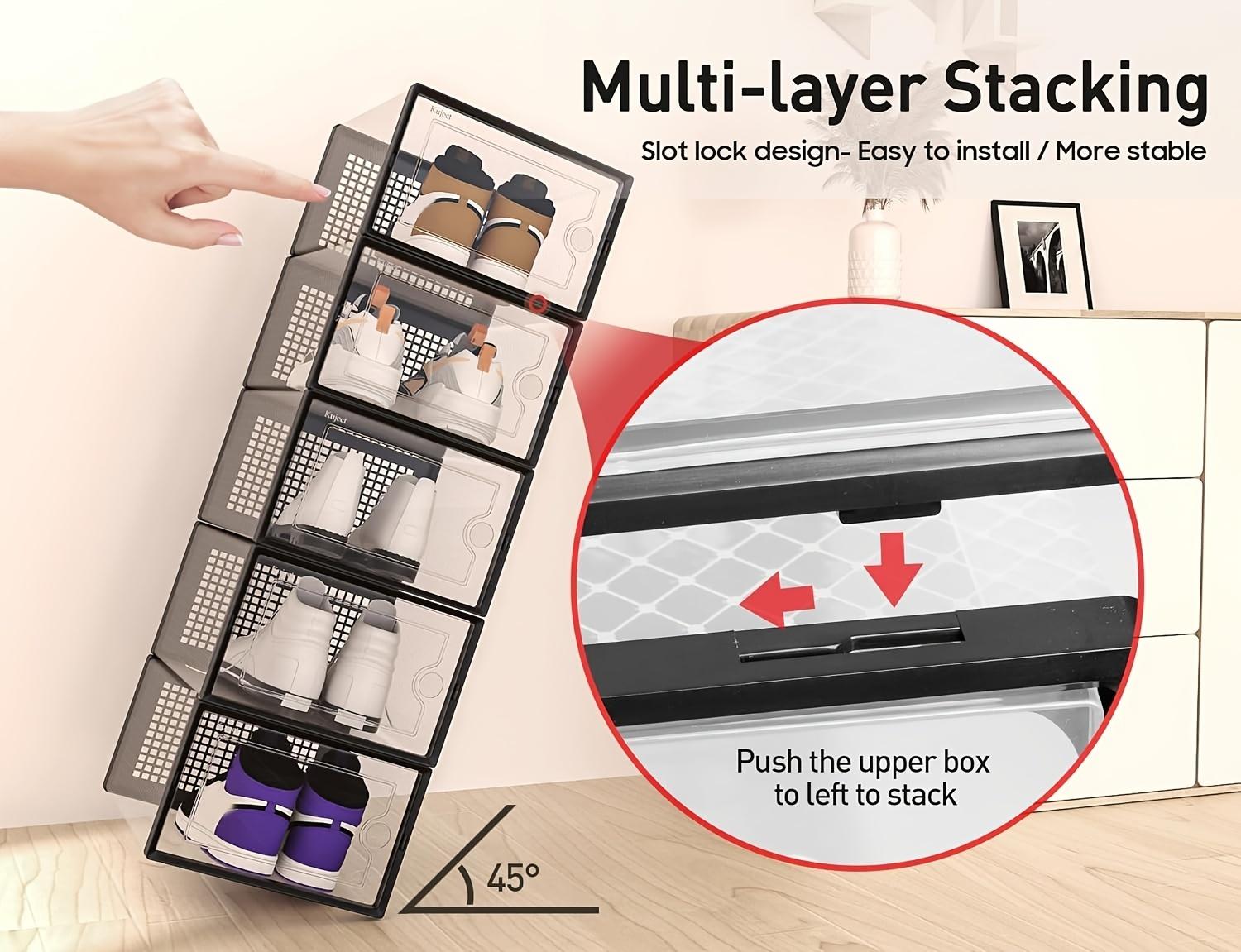 Multi-layer Stacking

Slot lock design- Easy to install / More stable

Kuject

Kuject

Push the upper box to left to stack

45°