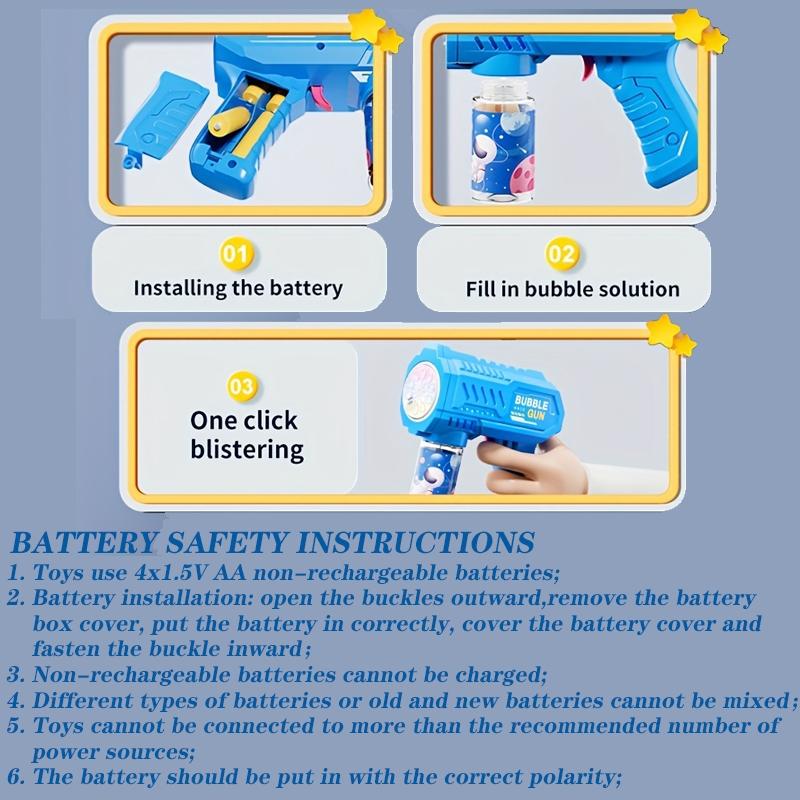 01
Installing the battery

02
Fill in bubble solution

03
One click blistering

BUBBLE GUN

BATTERY SAFETY INSTRUCTIONS
1. Toys use 4x1.5V AA non-rechargeable batteries;
2. Battery installation: open the buckles outward,remove the battery box cover, put the battery in correctly, cover the battery cover and fasten the buckle inward;
3. Non-rechargeable batteries cannot be charged;
4. Different types of batteries or old and new batteries cannot be mixed;
5. Toys cannot be connected to more than the recommended number of power sources;
6. The battery should be put in with the correct polarity;