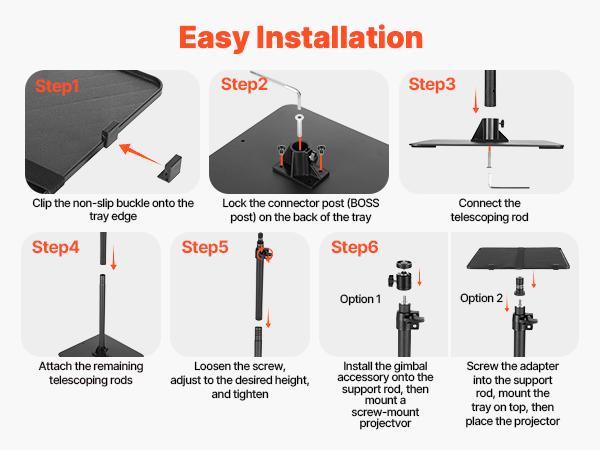 Easy Installation

Step1

Clip the non-slip buckle onto the tray edge

Step2

Lock the connector post (BOSS post) on the back of the tray

Step3

Connect the telescoping rod

Step4

Attach the remaining telescoping rods

Step5

Loosen the screw, adjust to the desired height, and tighten

Step6

Option 1

Install the gimbal accessory onto the support rod, then mount a screw-mount projectvor

Option 2

Screw the adapter into the support rod, mount the tray on top, then place the projector