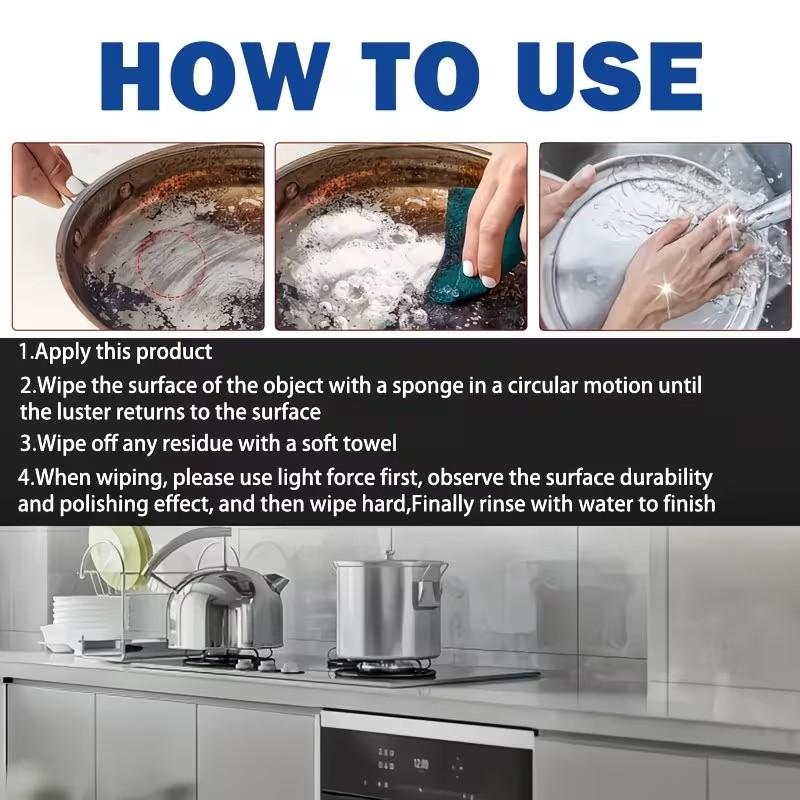 HOW TO USE

1.Apply this product

2.Wipe the surface of the object with a sponge in a circular motion until the luster returns to the surface

3.Wipe off any residue with a soft towel

4.When wiping, please use light force first, observe the surface durability and polishing effect, and then wipe hard,Finally rinse with water to finish

12:00