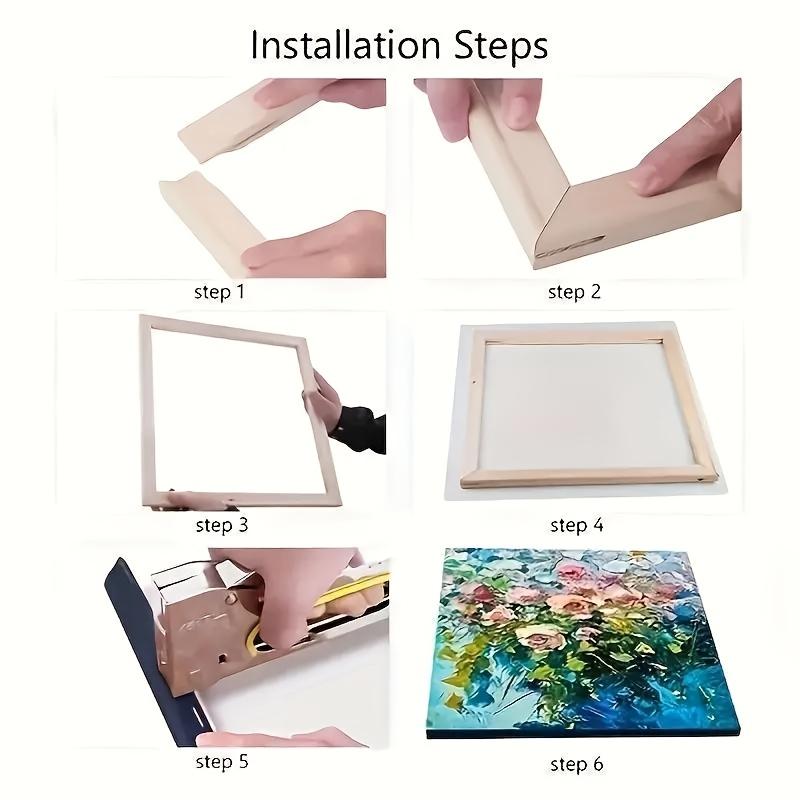 Installation Steps

step 1

step 2

step 3

step 4

step 5

step 6