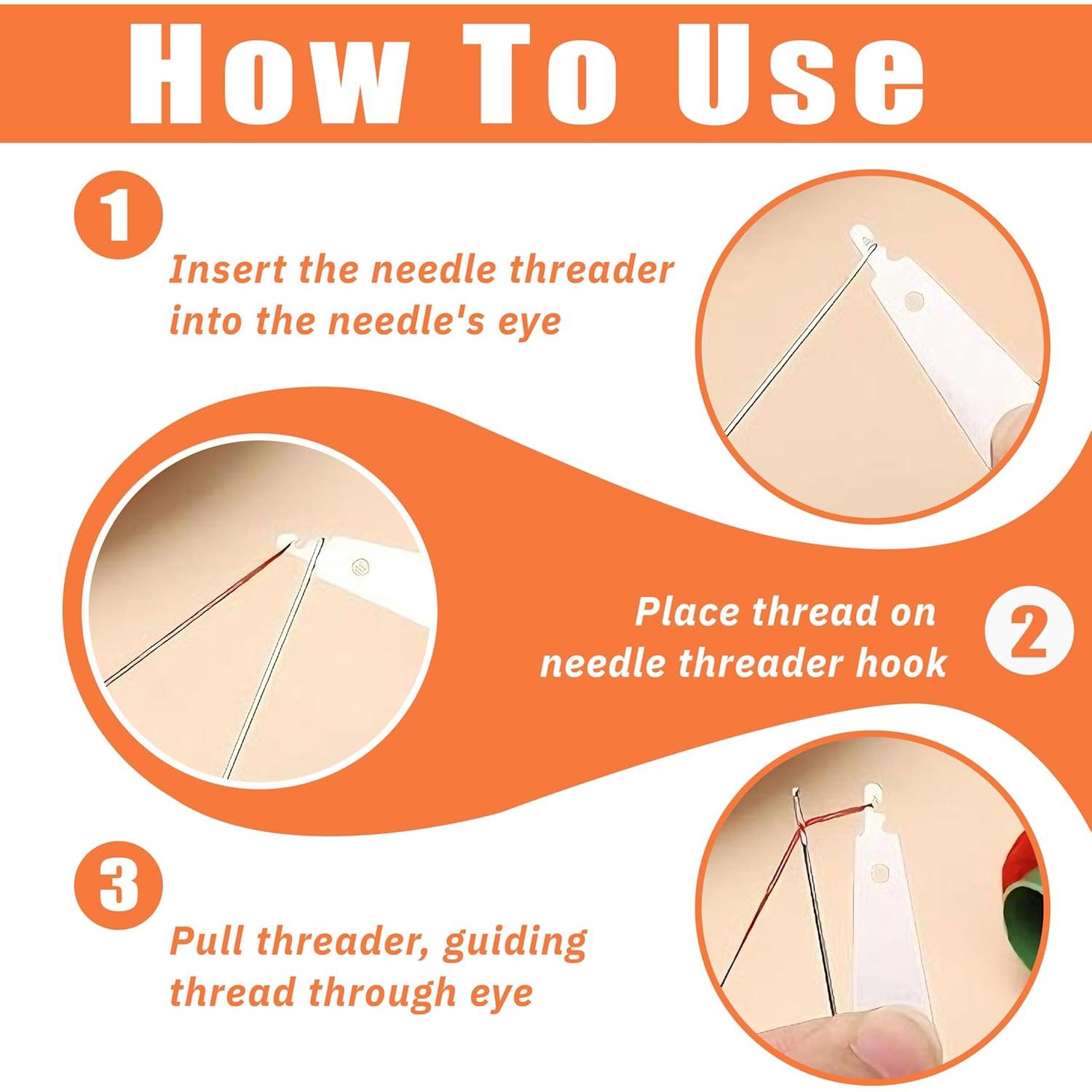 How To Use

1

Insert the needle threader into the needle's eye

Place thread on needle threader hook

2

3

Pull threader, guiding thread through eye