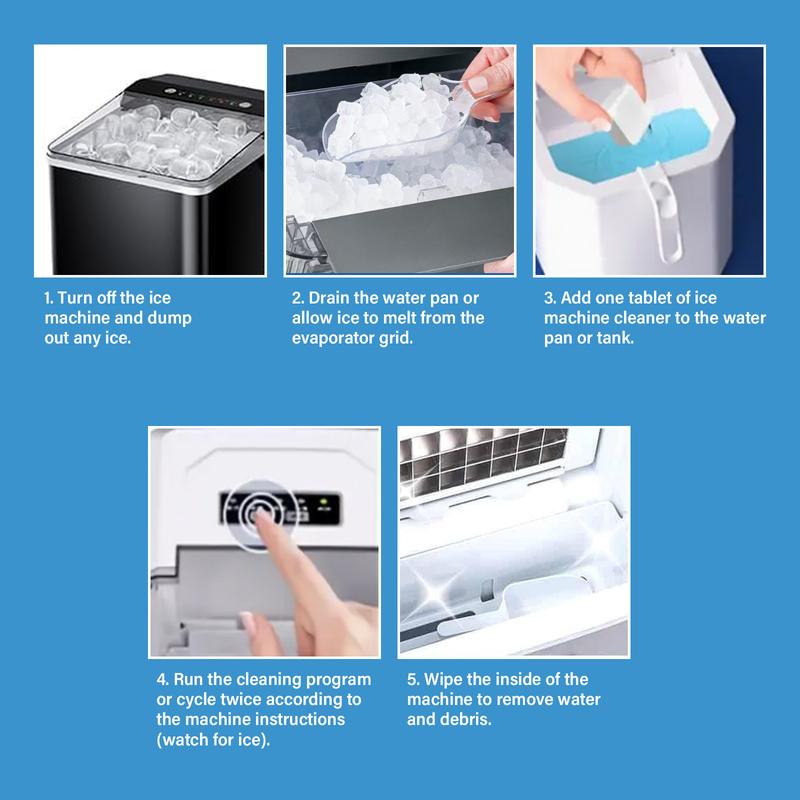 1. Turn off the ice machine and dump out any ice.

2. Drain the water pan or allow ice to melt from the evaporator grid.

3. Add one tablet of ice machine cleaner to the water pan or tank.

4. Run the cleaning program or cycle twice according to the machine instructions (watch for ice).

5. Wipe the inside of the machine to remove water and debris.