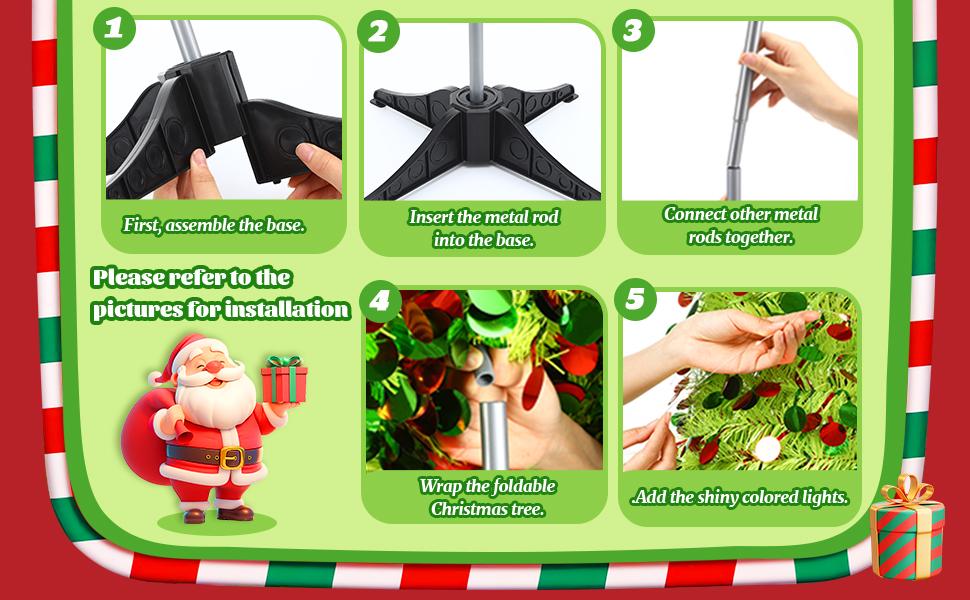 1

First, assemble the base.

2

Insert the metal rod into the base.

3

Connect other metal rods together.

Please refer to the pictures for installation

4

Wrap the foldable Christmas tree.

5

.Add the shiny colored lights.