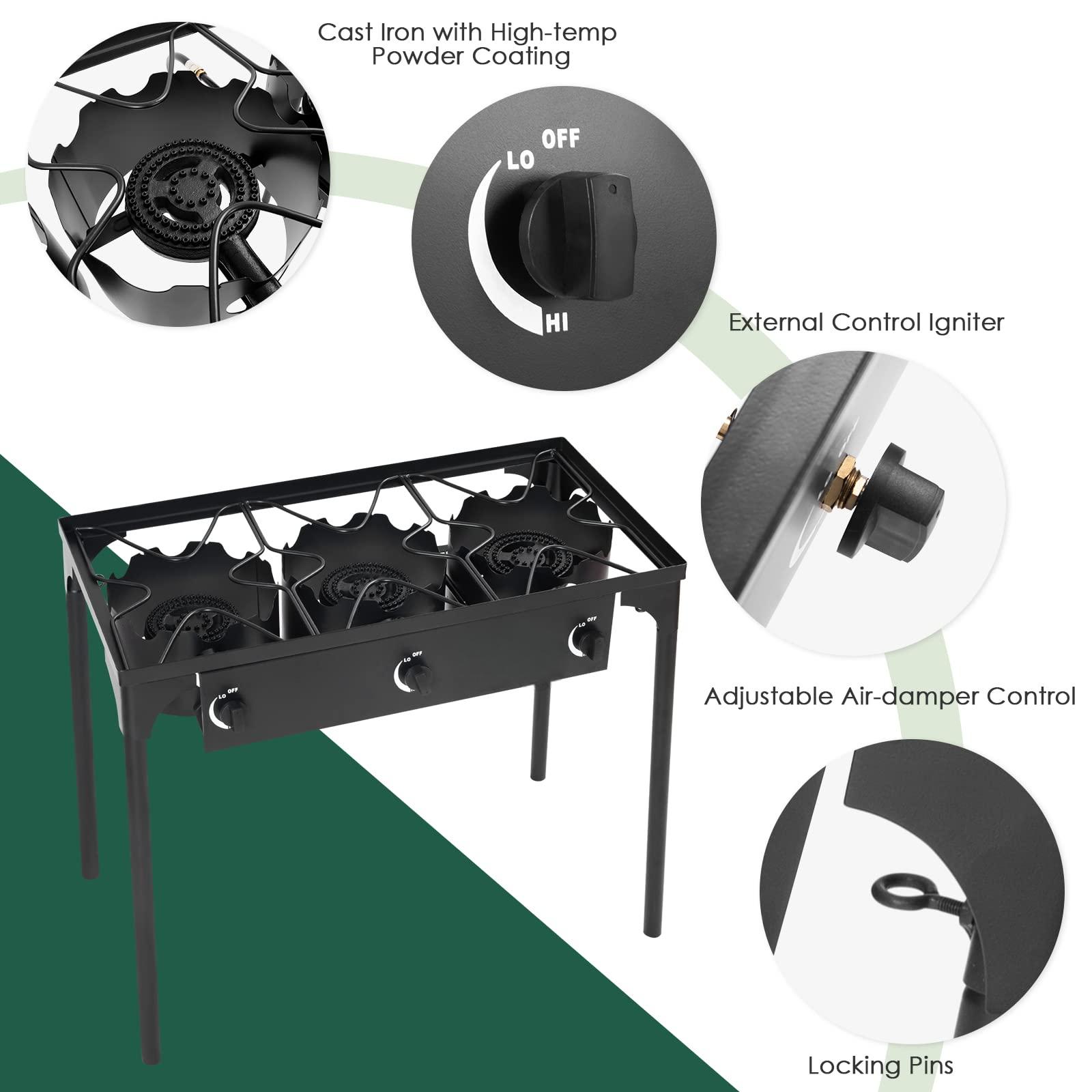 Cast Iron with High-temp Powder Coating

OFF
LO
HI

External Control Igniter

LO OFF
LO OFF
LO OFF

Adjustable Air-damper Control

Locking Pins