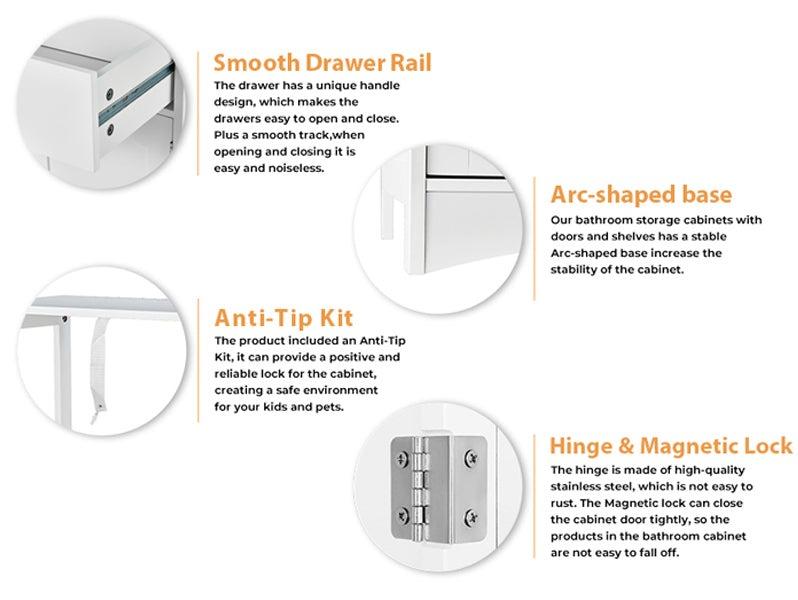 Smooth Drawer Rail
The drawer has a unique handle design, which makes the drawers easy to open and close. Plus a smooth track,when opening and closing it is easy and noiseless.

Arc-shaped base
Our bathroom storage cabinets with doors and shelves has a stable Arc-shaped base increase the stability of the cabinet.

Anti-Tip Kit
The product included an Anti-Tip Kit, it can provide a positive and reliable lock for the cabinet, creating a safe environment for your kids and pets.

Hinge & Magnetic Lock
The hinge is made of high-quality stainless steel, which is not easy to rust. The Magnetic lock can close the cabinet door tightly, so the products in the bathroom cabinet are not easy to fall off.