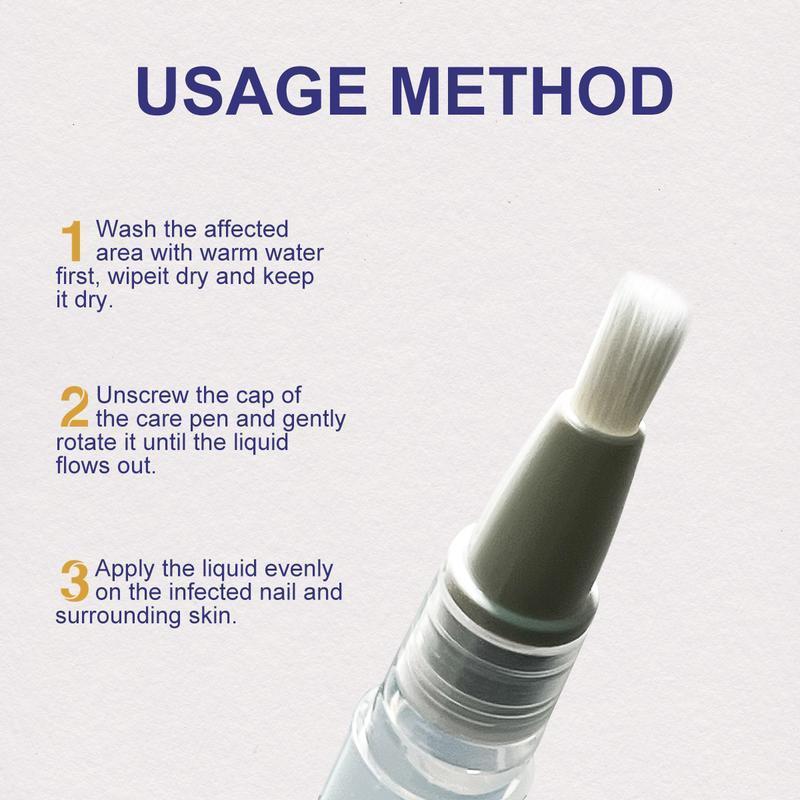 USAGE METHOD

1 Wash the affected area with warm water first, wipeit dry and keep it dry.

2 Unscrew the cap of the care pen and gently rotate it until the liquid flows out.

3 Apply the liquid evenly on the infected nail and surrounding skin.