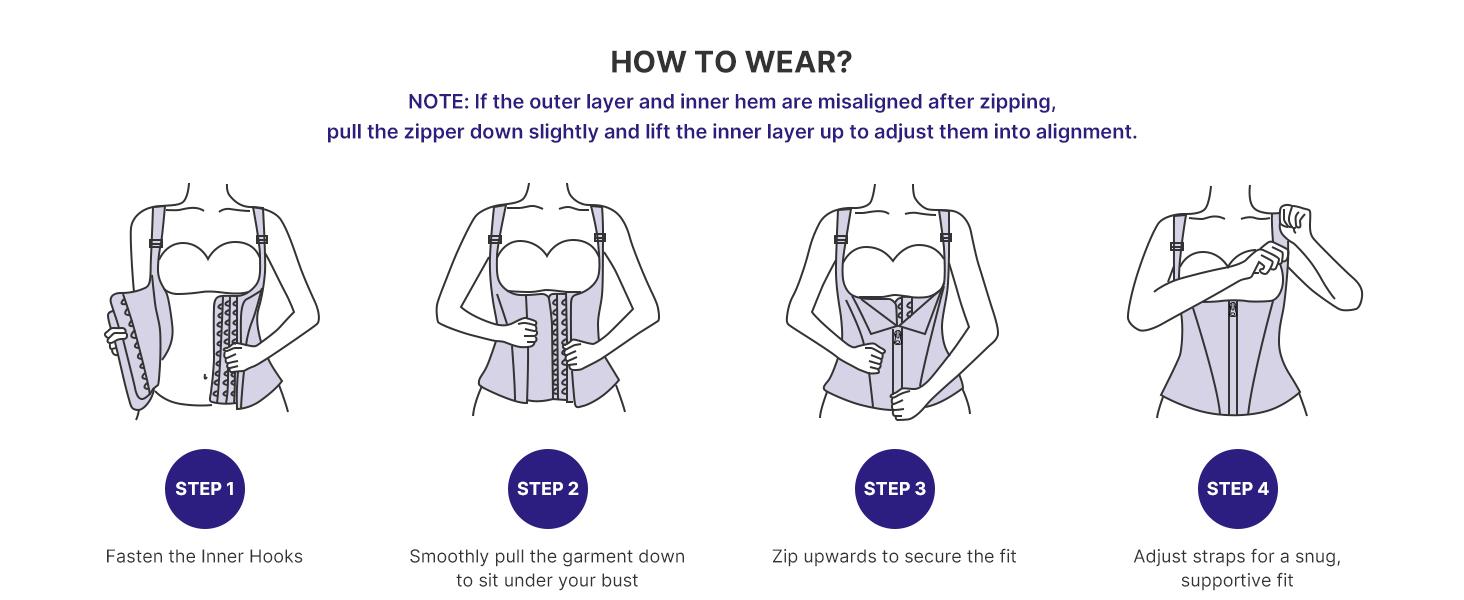 HOW TO WEAR?

NOTE: If the outer layer and inner hem are misaligned after zipping, pull the zipper down slightly and lift the inner layer up to adjust them into alignment.

STEP 1

Fasten the Inner Hooks

STEP 2

Smoothly pull the garment down to sit under your bust

STEP 3

Zip upwards to secure the fit

STEP 4

Adjust straps for a snug, supportive fit