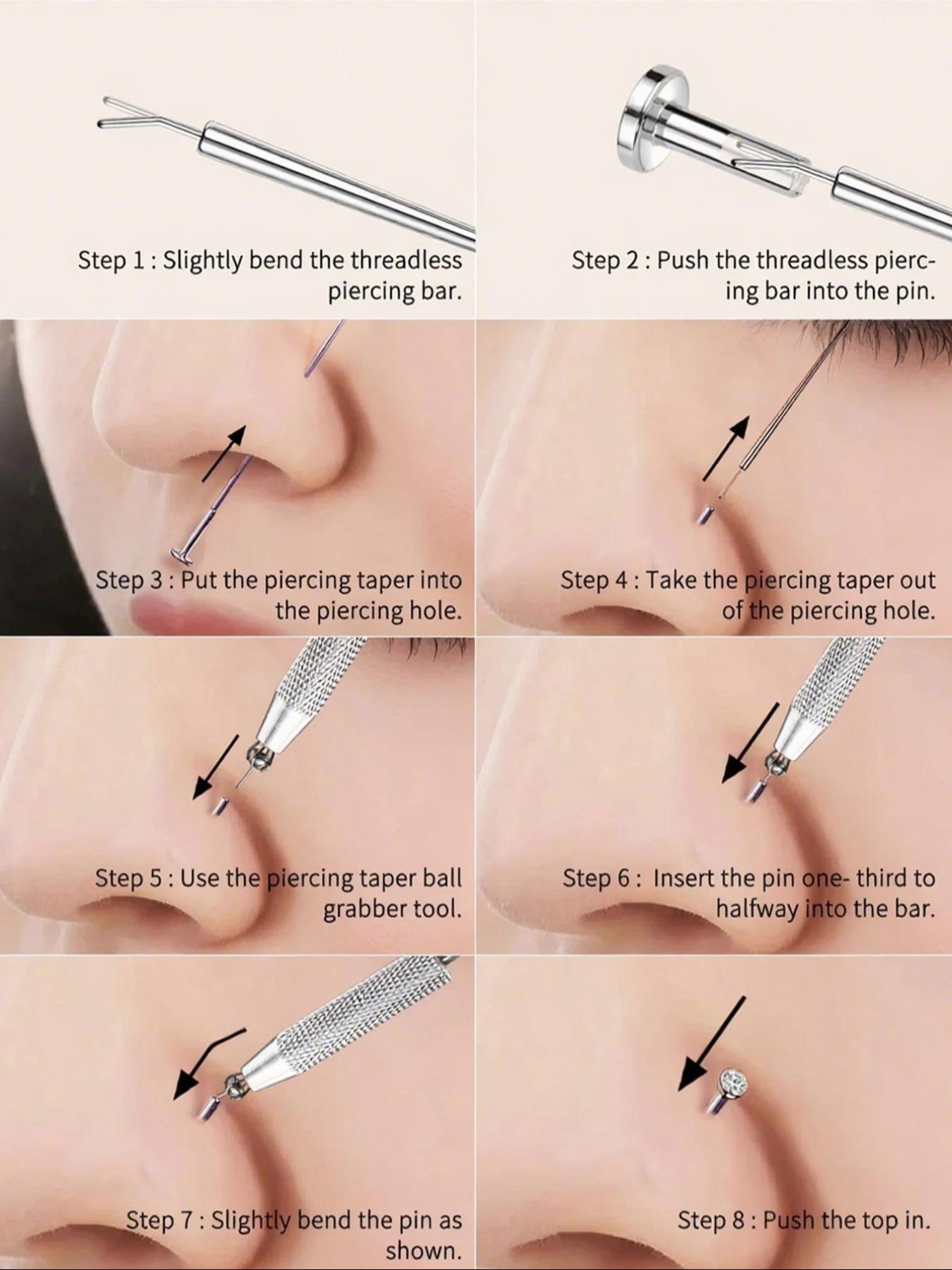 Step 1 : Slightly bend the threadless piercing bar.

Step 2 : Push the threadless piercing bar into the pin.

Step 3 : Put the piercing taper into the piercing hole.

Step 4 : Take the piercing taper out of the piercing hole.

Step 5 : Use the piercing taper ball grabber tool.

Step 6 : Insert the pin one- third to halfway into the bar.

Step 7 : Slightly bend the pin as shown.

Step 8 : Push the top in.