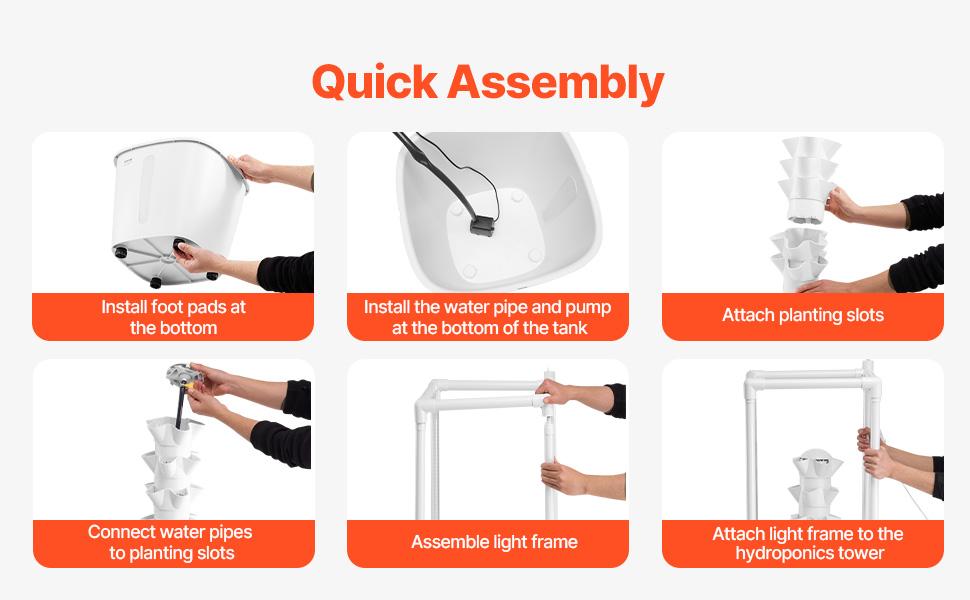 Quick Assembly

Install foot pads at the bottom

Install the water pipe and pump at the bottom of the tank

Attach planting slots

Connect water pipes to planting slots

Assemble light frame

Attach light frame to the hydroponics tower