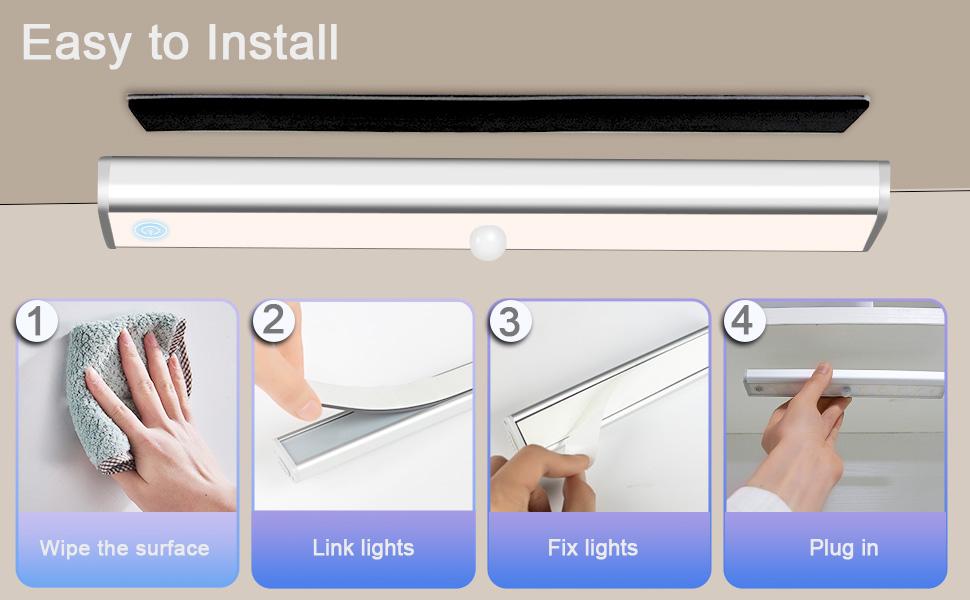 Easy to Install

1
Wipe the surface

2
Link lights

3
Fix lights

4
Plug in