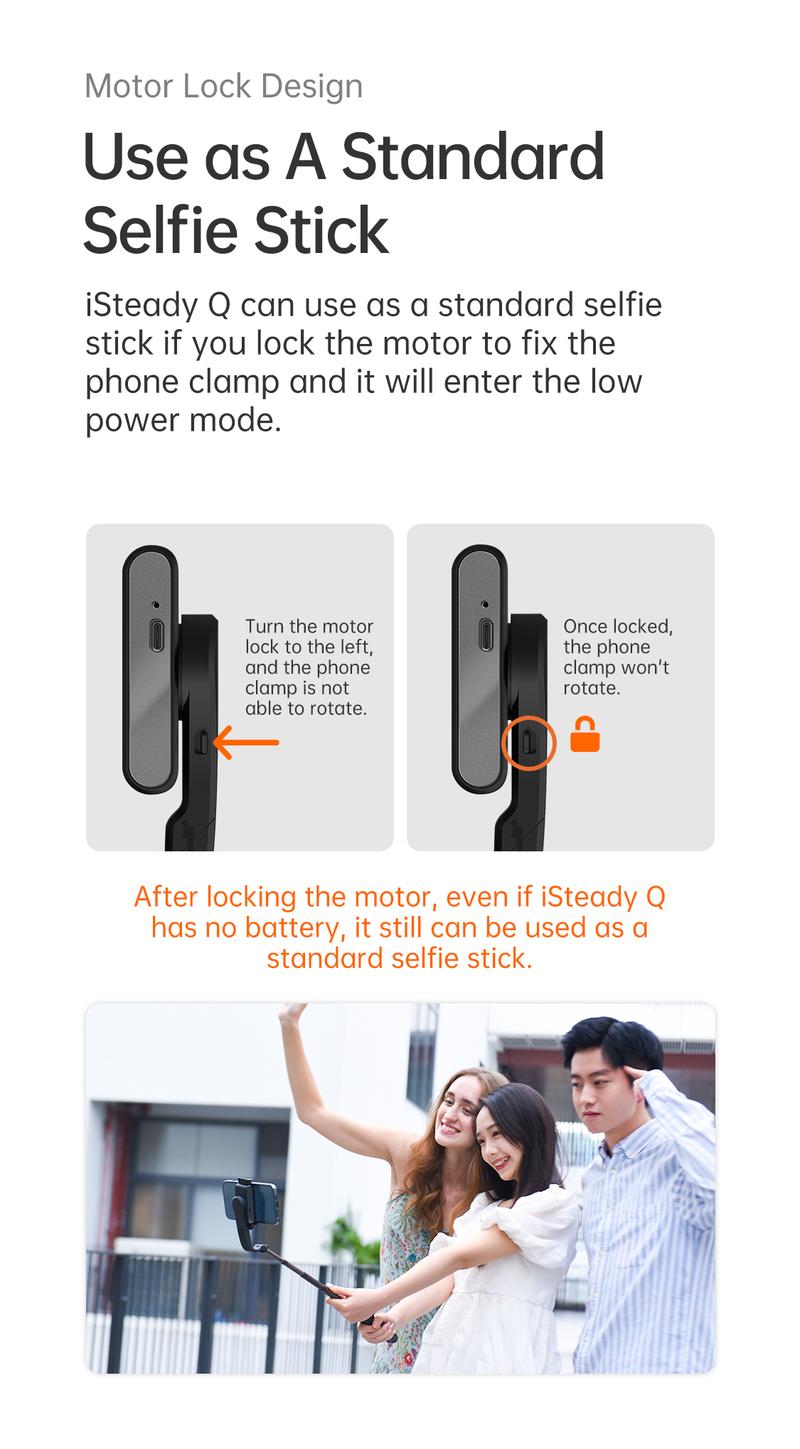 Motor Lock Design

Use as A Standard Selfie Stick

iSteady Q can use as a standard selfie stick if you lock the motor to fix the phone clamp and it will enter the low power mode.

Turn the motor lock to the left, and the phone clamp is not able to rotate.

Once locked, the phone clamp won't rotate.

After locking the motor, even if iSteady Q has no battery, it still can be used as a standard selfie stick.