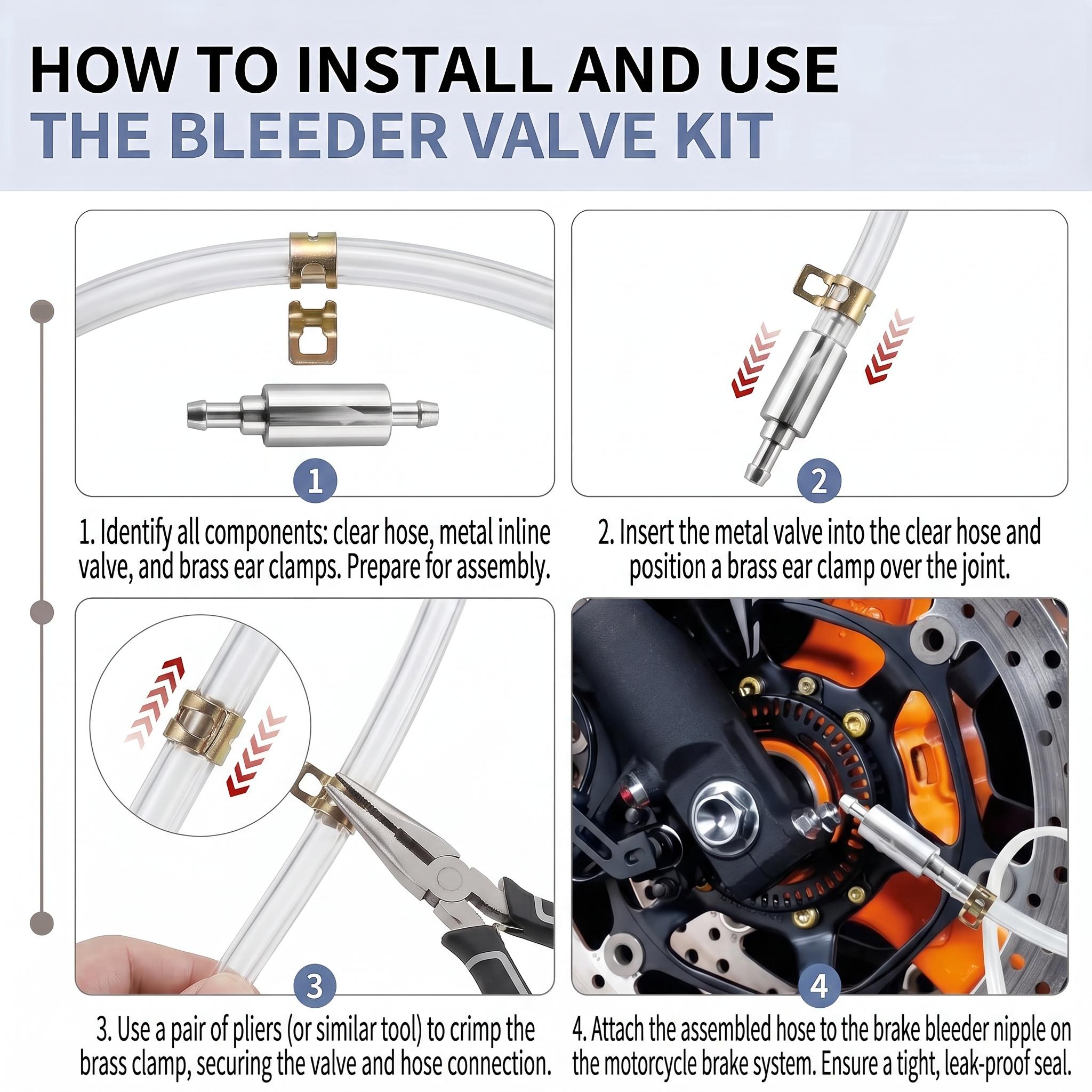 HOW TO INSTALL AND USE
THE BLEEDER VALVE KIT

1

1. Identify all components: clear hose, metal inline valve, and brass ear clamps. Prepare for assembly.

2

2. Insert the metal valve into the clear hose and position a brass ear clamp over the joint.

3

3. Use a pair of pliers (or similar tool) to crimp the brass clamp, securing the valve and hose connection.

4

4. Attach the assembled hose to the brake bleeder nipple on the motorcycle brake system. Ensure a tight, leak-proof seal.