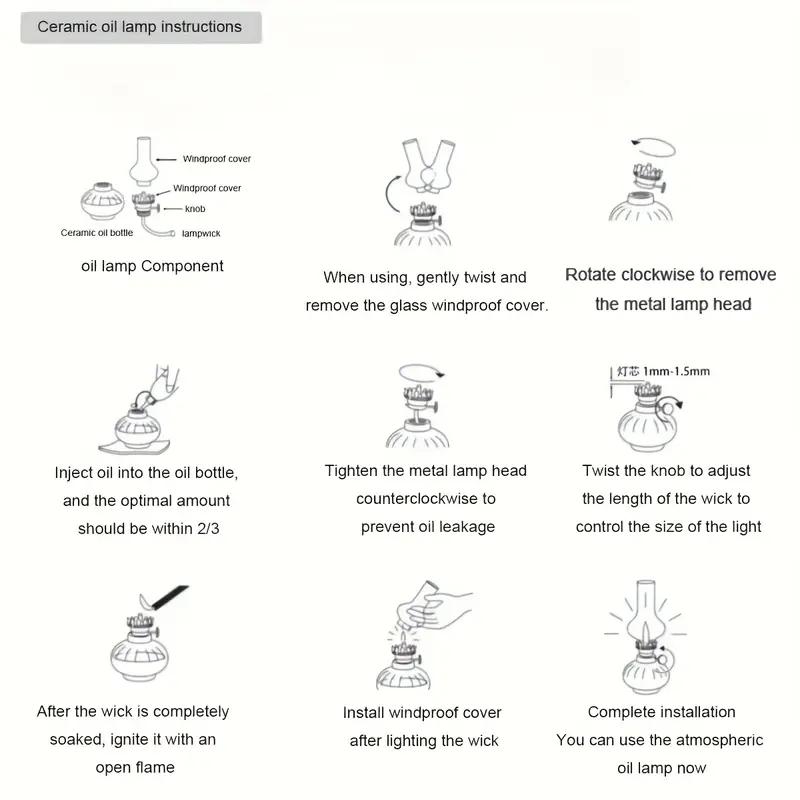 Ceramic oil lamp instructions

Windproof cover
Windproof cover
knob
Ceramic oil bottle
lampwick

oil lamp Component

When using, gently twist and remove the glass windproof cover.

Rotate clockwise to remove the metal lamp head

Inject oil into the oil bottle, and the optimal amount should be within 2/3

Tighten the metal lamp head counterclockwise to prevent oil leakage

灯芯 1mm-1.5mm

Twist the knob to adjust the length of the wick to control the size of the light

After the wick is completely soaked, ignite it with an open flame

Install windproof cover after lighting the wick

Complete installation
You can use the atmospheric oil lamp now