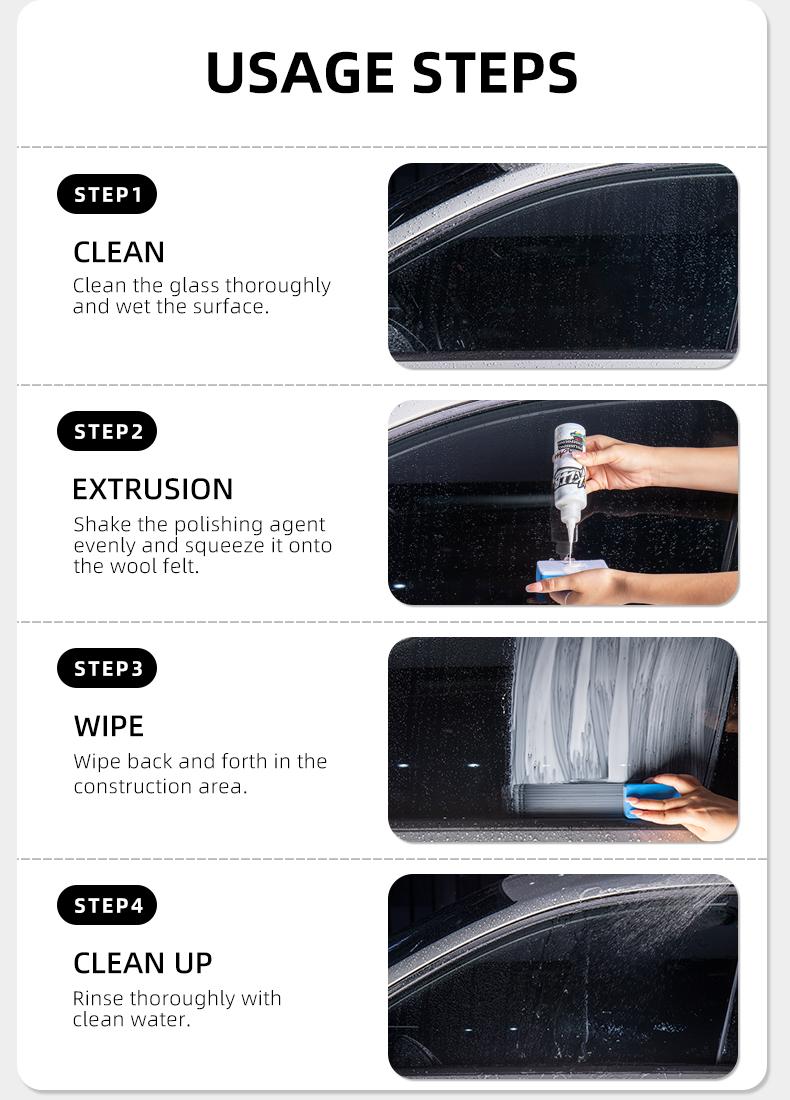 USAGE STEPS

STEP1

CLEAN

Clean the glass thoroughly and wet the surface.

STEP2

EXTRUSION

Shake the polishing agent evenly and squeeze it onto the wool felt.

STEP3

WIPE

Wipe back and forth in the construction area.

STEP4

CLEAN UP

Rinse thoroughly with clean water.