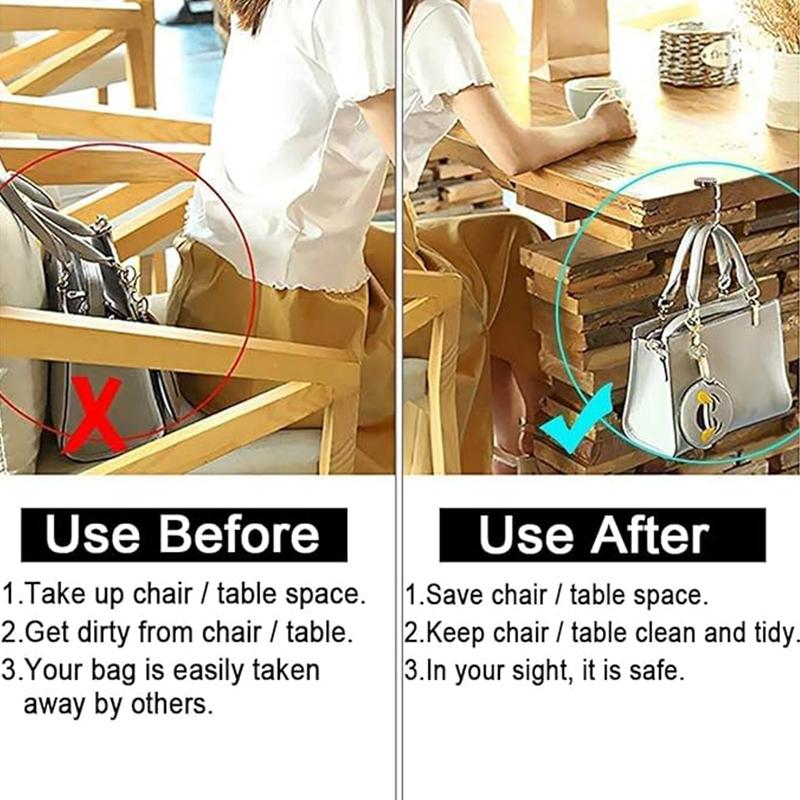 Use Before

1.Take up chair / table space.
2.Get dirty from chair / table.
3.Your bag is easily taken away by others.

Use After

1.Save chair / table space.
2.Keep chair / table clean and tidy.
3.In your sight, it is safe.