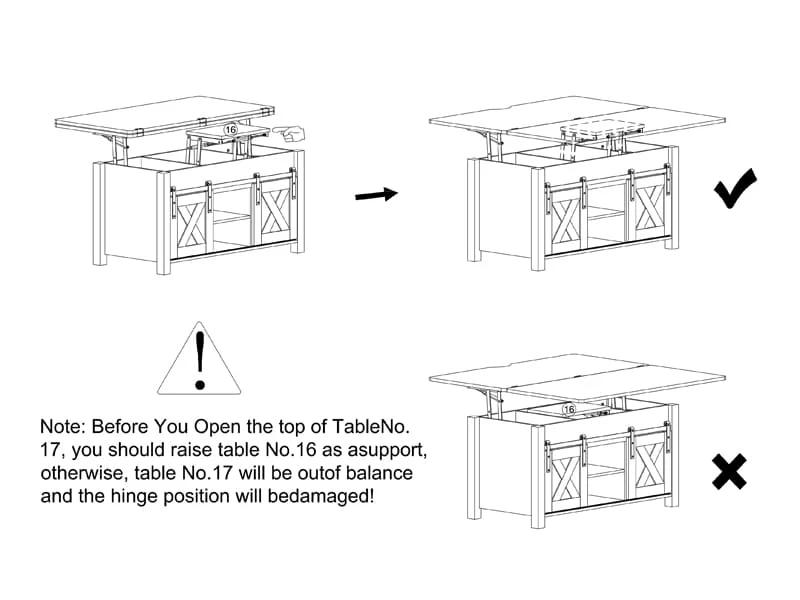 16

16

Note: Before You Open the top of TableNo. 17, you should raise table No.16 as asupport, otherwise, table No.17 will be outof balance and the hinge position will bedamaged!