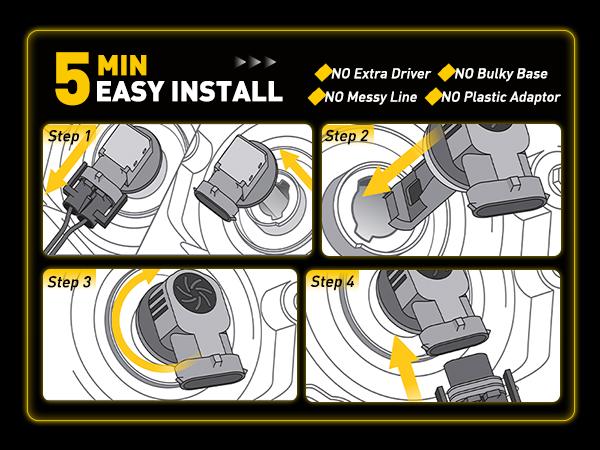 5 MIN
EASY INSTALL

NO Extra Driver
NO Bulky Base
NO Messy Line
NO Plastic Adaptor

Step 1

Step 2

Step 3

Step 4