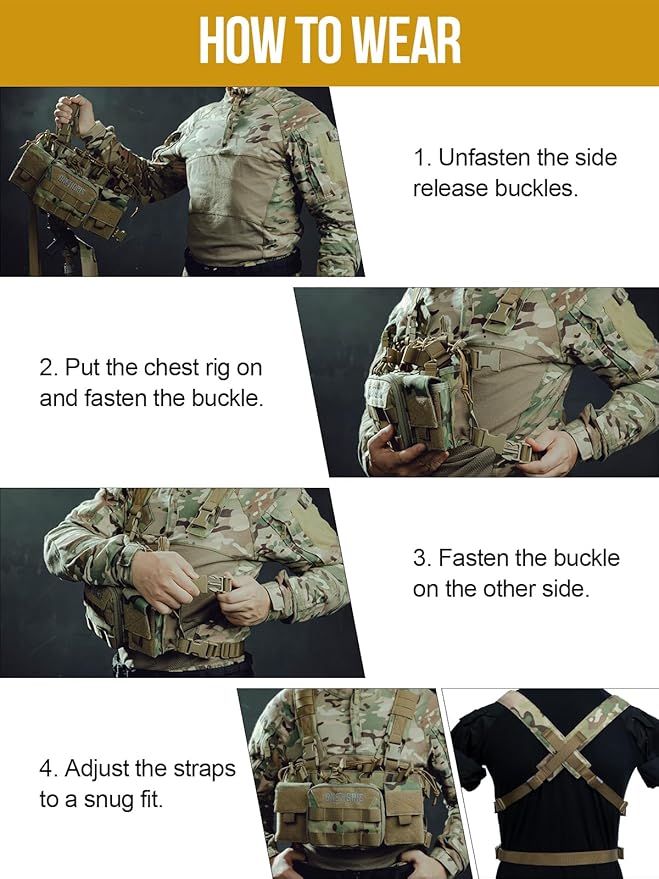 HOW TO WEAR

1. Unfasten the side release buckles.

2. Put the chest rig on and fasten the buckle.

3. Fasten the buckle on the other side.

4. Adjust the straps to a snug fit.