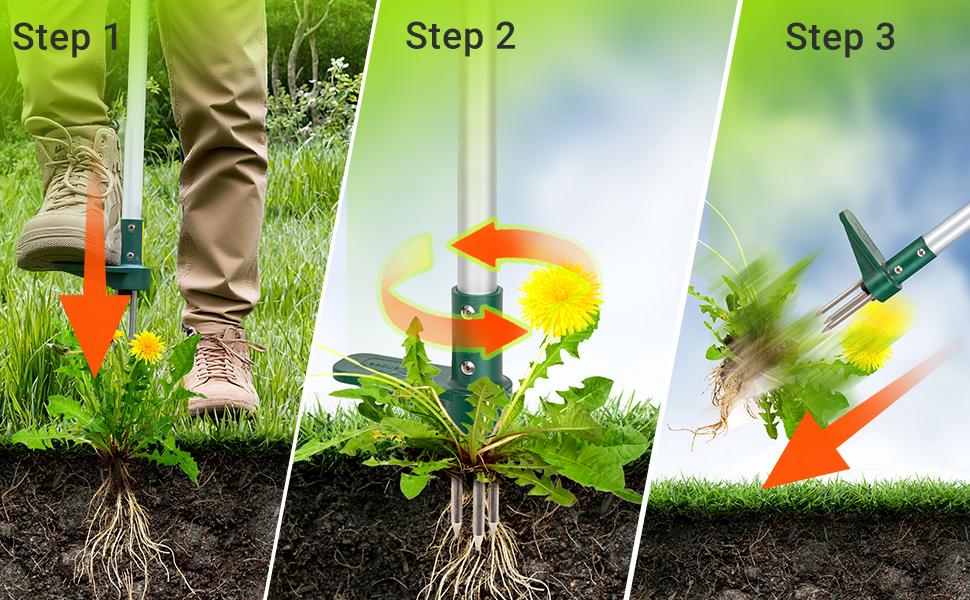 Step 1

Step 2

Step 3