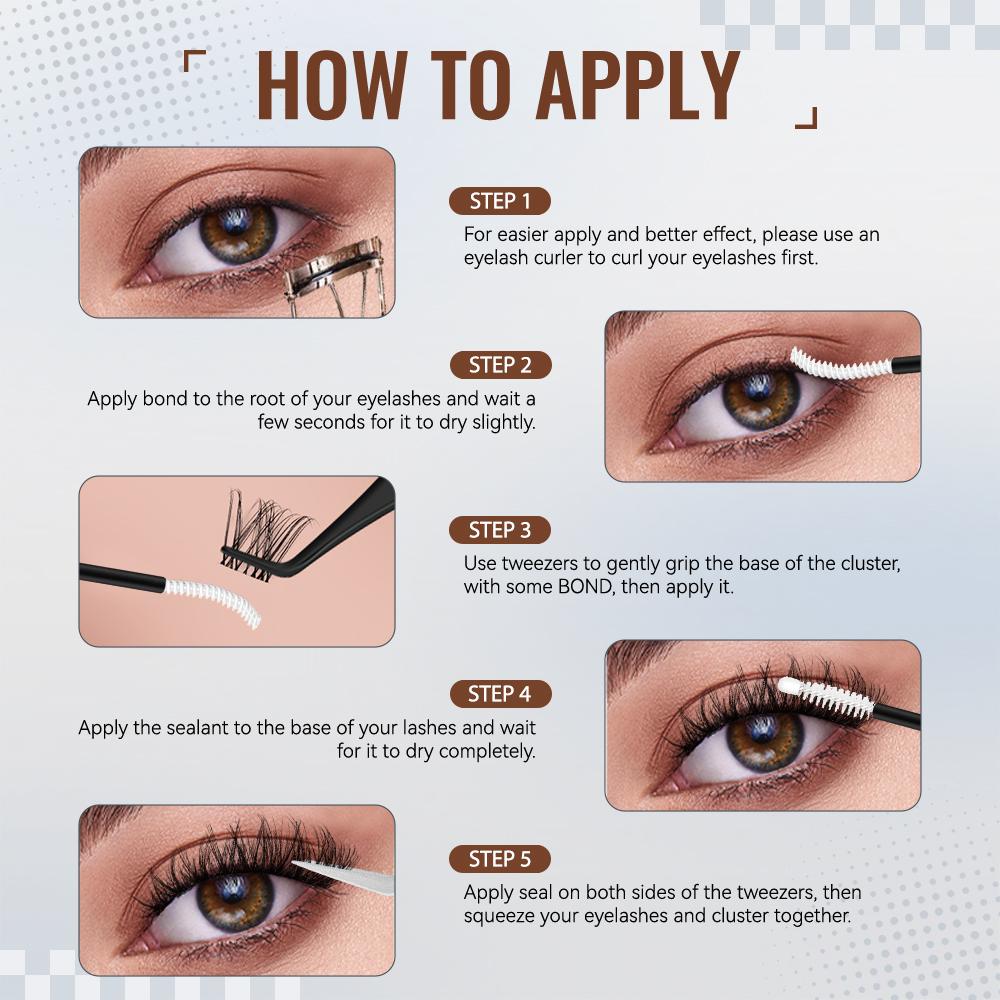 HOW TO APPLY

STEP 1
For easier apply and better effect, please use an eyelash curler to curl your eyelashes first.

STEP 2
Apply bond to the root of your eyelashes and wait a few seconds for it to dry slightly.

STEP 3
Use tweezers to gently grip the base of the cluster, with some BOND, then apply it.

STEP 4
Apply the sealant to the base of your lashes and wait for it to dry completely.

STEP 5
Apply seal on both sides of the tweezers, then squeeze your eyelashes and cluster together.