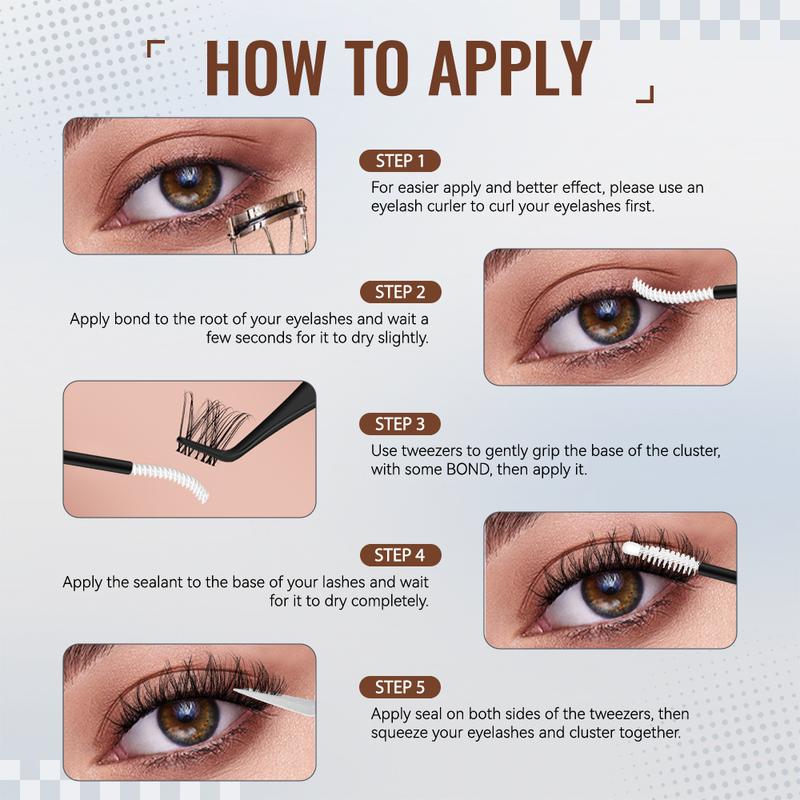 HOW TO APPLY

STEP 1
For easier apply and better effect, please use an eyelash curler to curl your eyelashes first.

STEP 2
Apply bond to the root of your eyelashes and wait a few seconds for it to dry slightly.

STEP 3
Use tweezers to gently grip the base of the cluster, with some BOND, then apply it.

STEP 4
Apply the sealant to the base of your lashes and wait for it to dry completely.

STEP 5
Apply seal on both sides of the tweezers, then squeeze your eyelashes and cluster together.