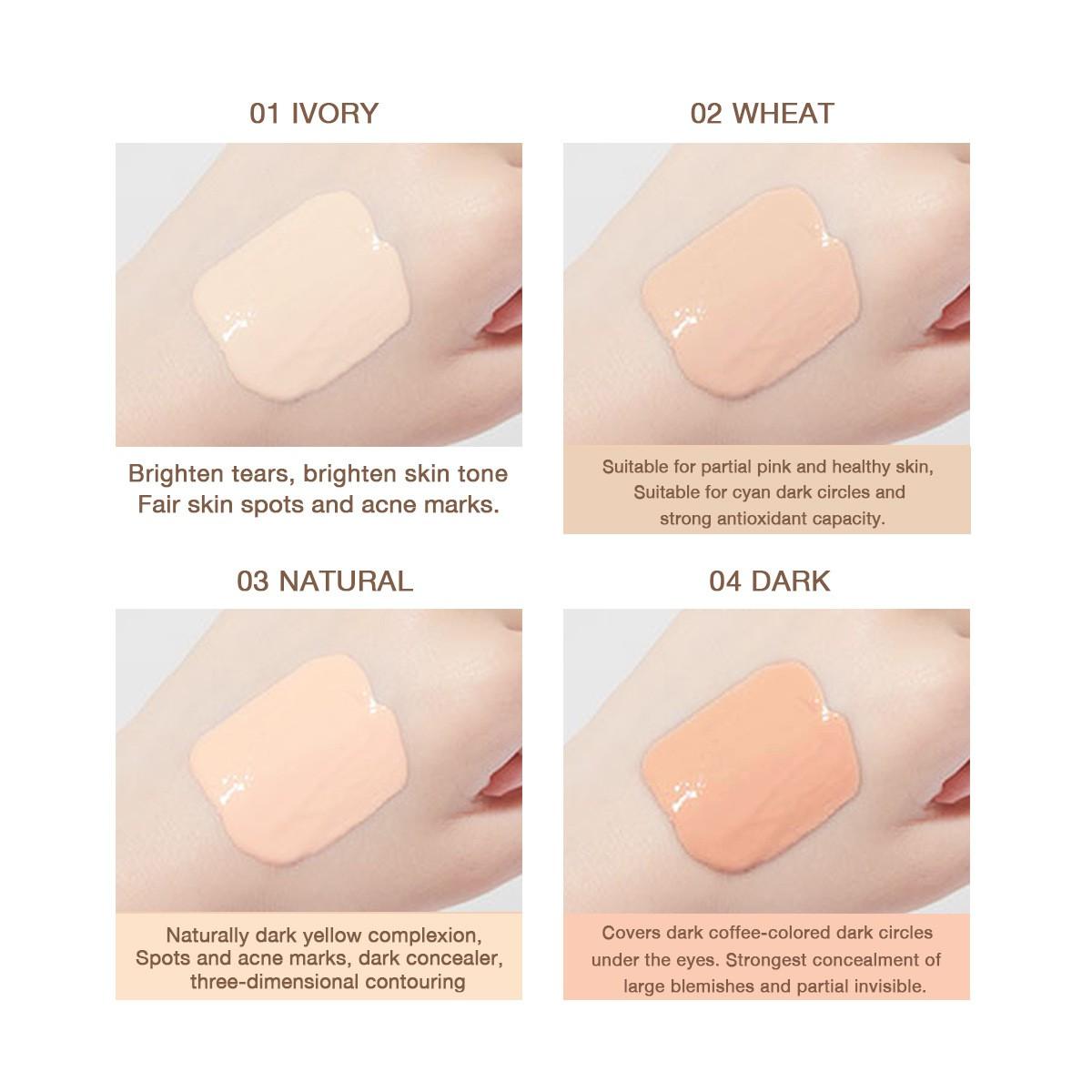 01 IVORY

Brighten tears, brighten skin tone
Fair skin spots and acne marks.

02 WHEAT

Suitable for partial pink and healthy skin,
Suitable for cyan dark circles and
strong antioxidant capacity.

03 NATURAL

Naturally dark yellow complexion,
Spots and acne marks, dark concealer,
three-dimensional contouring

04 DARK

Covers dark coffee-colored dark circles
under the eyes. Strongest concealment of
large blemishes and partial invisible.