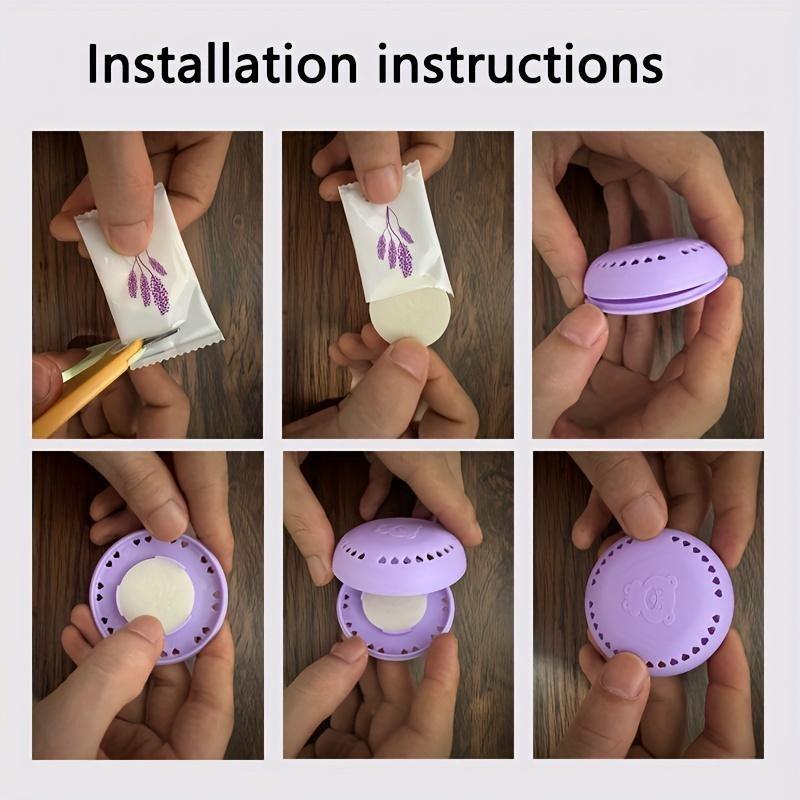 Installation instructions