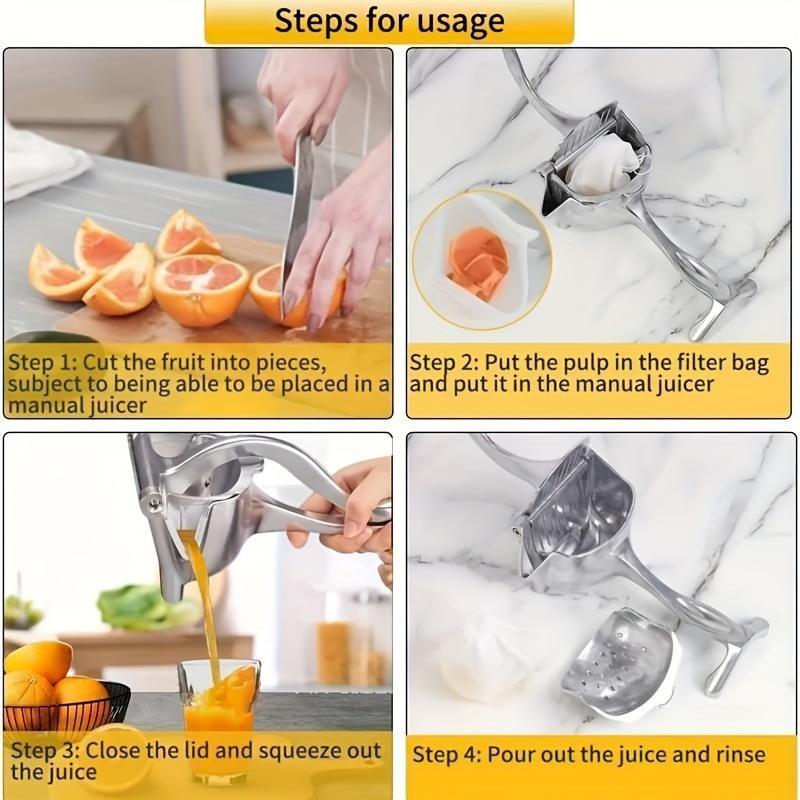 Steps for usage

Step 1: Cut the fruit into pieces, subject to being able to be placed in a manual juicer

Step 2: Put the pulp in the filter bag and put it in the manual juicer

Step 3: Close the lid and squeeze out the juice

Step 4: Pour out the juice and rinse