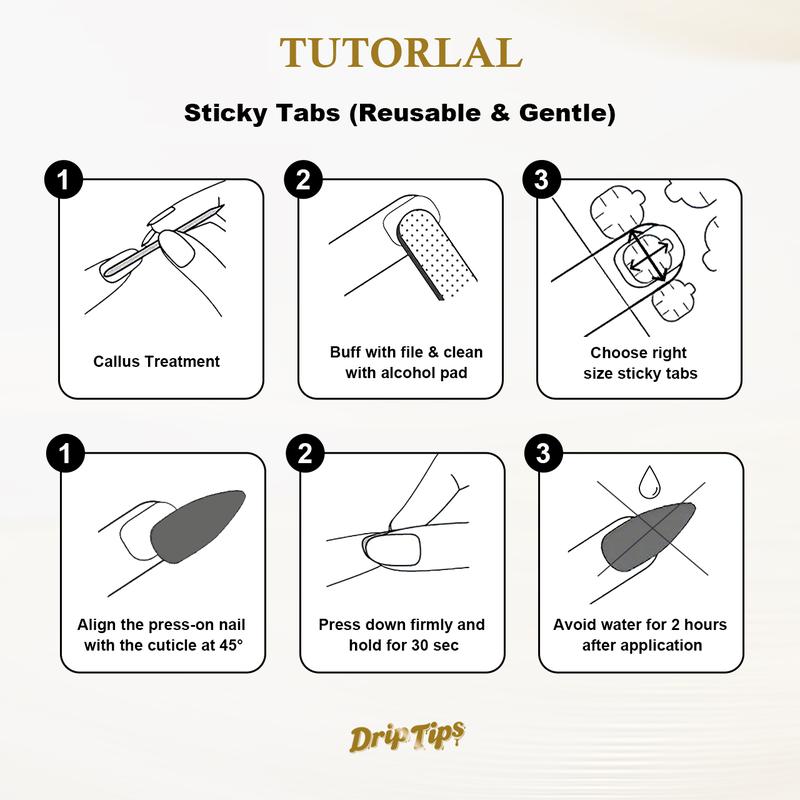 TUTORLAL

Sticky Tabs (Reusable & Gentle)

1
Callus Treatment

2
Buff with file & clean with alcohol pad

3
Choose right size sticky tabs

1
Align the press-on nail with the cuticle at 45°

2
Press down firmly and hold for 30 sec

3
Avoid water for 2 hours after application

Drip Tips