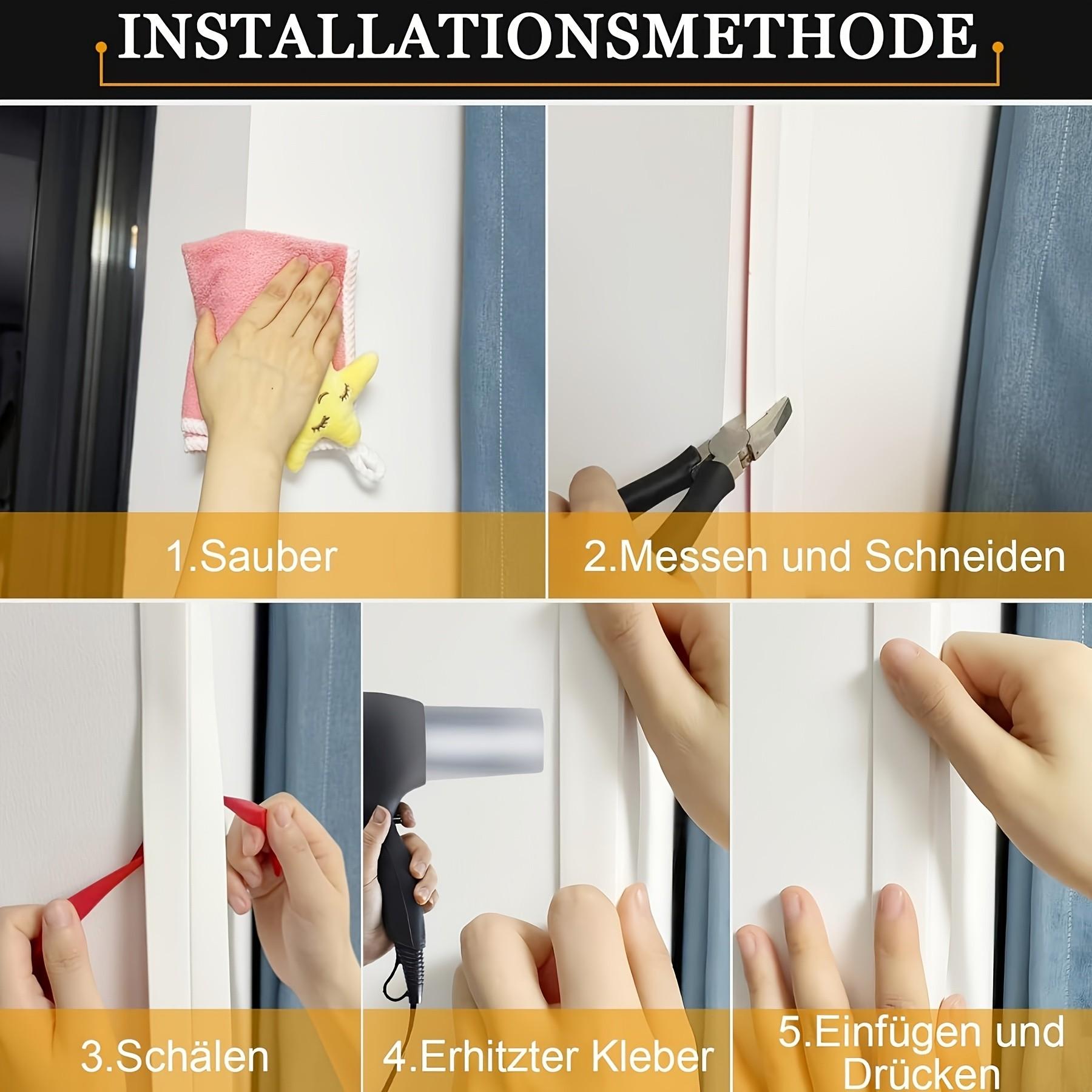 INSTALLATIONSMETHODE

1.Sauber

2.Messen und Schneiden

3.Schälen

4.Erhitzter Kleber

5.Einfügen und Drücken