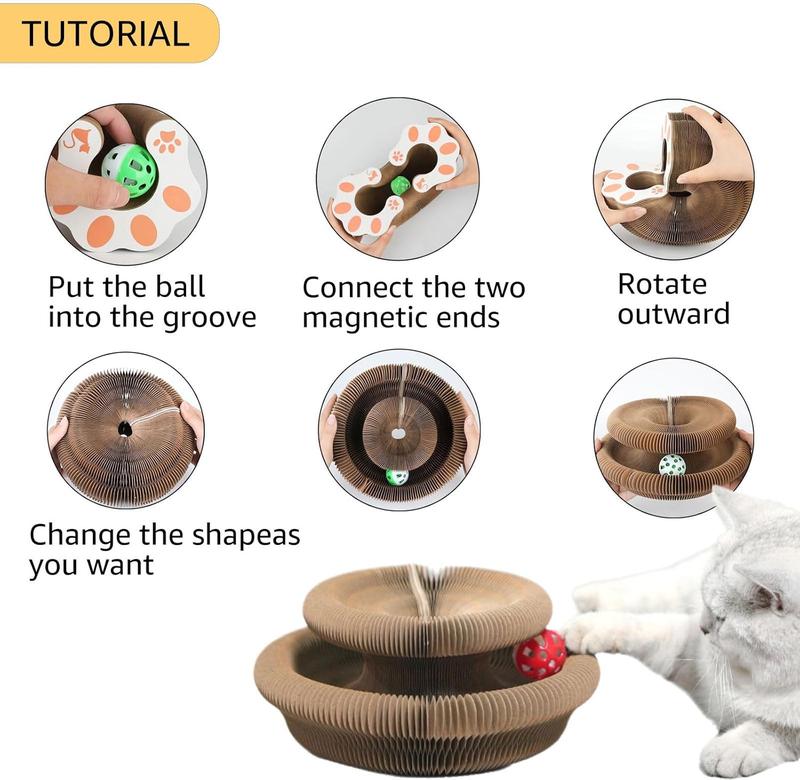 TUTORIAL

Put the ball into the groove

Connect the two magnetic ends

Rotate outward

Change the shapeas you want