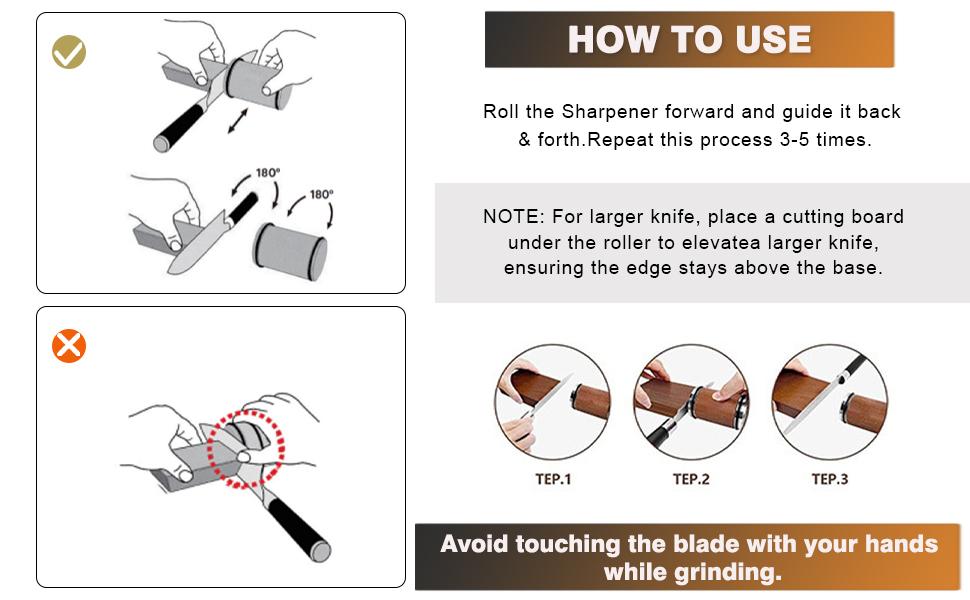 180°

180°

HOW TO USE

Roll the Sharpener forward and guide it back & forth.Repeat this process 3-5 times.

NOTE: For larger knife, place a cutting board under the roller to elevatea larger knife, ensuring the edge stays above the base.

TEP.1

TEP.2

TEP.3

Avoid touching the blade with your hands while grinding.