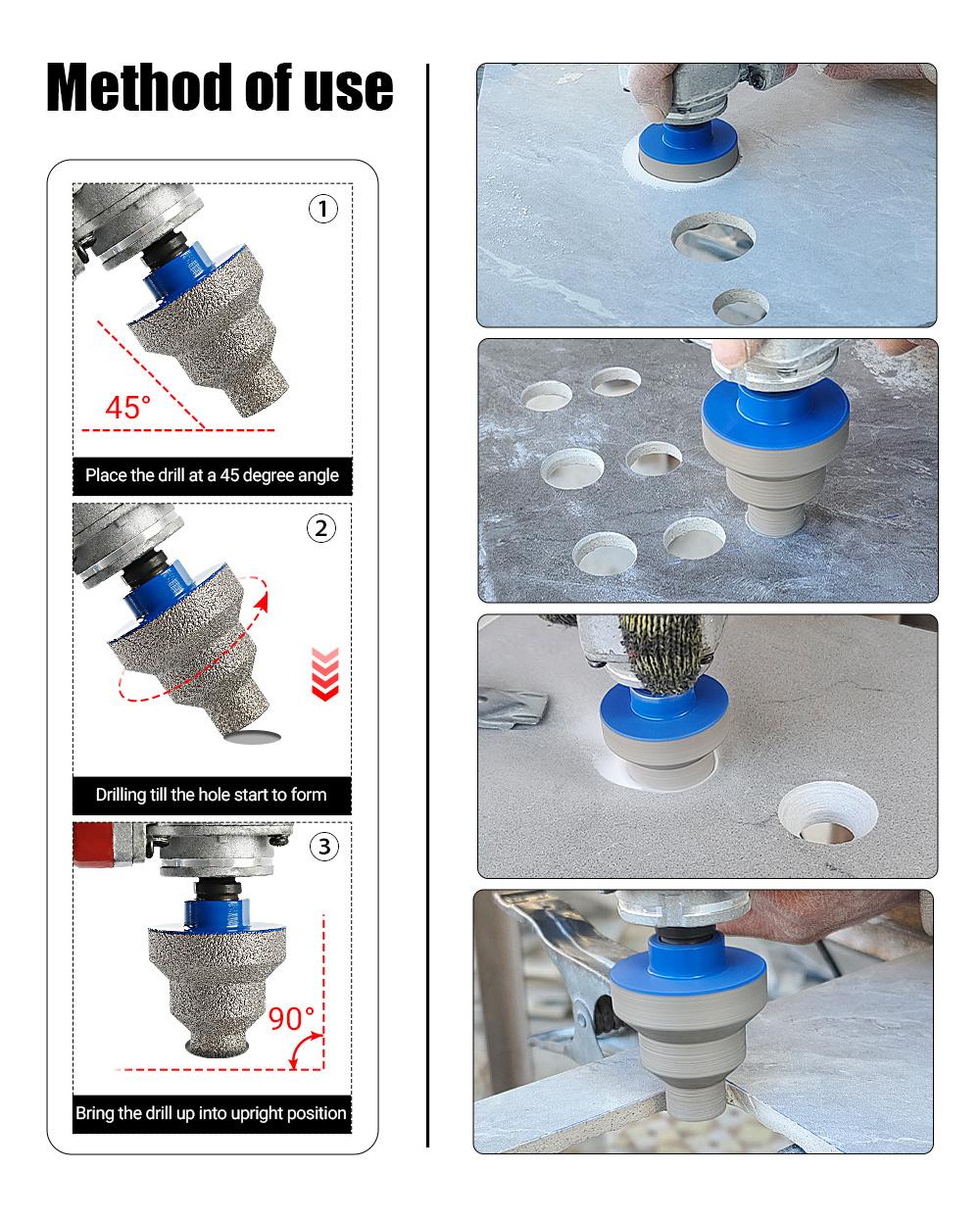 Method of use

①

45°

Place the drill at a 45 degree angle

②

Drilling till the hole start to form

③

90°

Bring the drill up into upright position