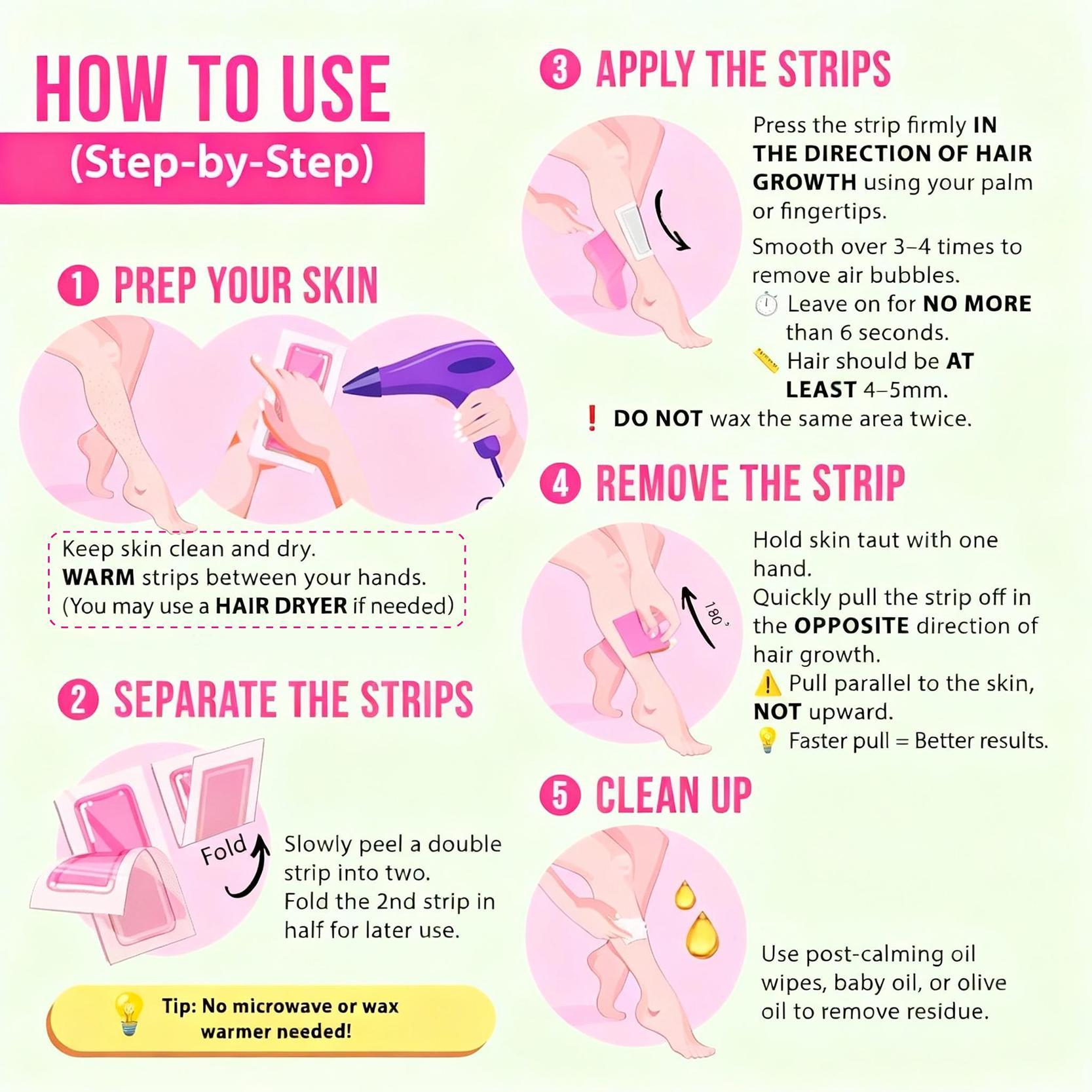 HOW TO USE
(Step-by-Step)

1 PREP YOUR SKIN

Keep skin clean and dry.
WARM strips between your hands.
(You may use a HAIR DRYER if needed)

2 SEPARATE THE STRIPS

Fold

Slowly peel a double strip into two.
Fold the 2nd strip in half for later use.

Tip: No microwave or wax warmer needed!

3 APPLY THE STRIPS

Press the strip firmly IN THE DIRECTION OF HAIR GROWTH using your palm or fingertips.
Smooth over 3–4 times to remove air bubbles.
Leave on for NO MORE than 6 seconds.
Hair should be AT LEAST 4–5mm.
DO NOT wax the same area twice.

4 REMOVE THE STRIP

180°

Hold skin taut with one hand.
Quickly pull the strip off in the OPPOSITE direction of hair growth.
Pull parallel to the skin, NOT upward.
Faster pull = Better results.

5 CLEAN UP

Use post-calming oil wipes, baby oil, or olive oil to remove residue.