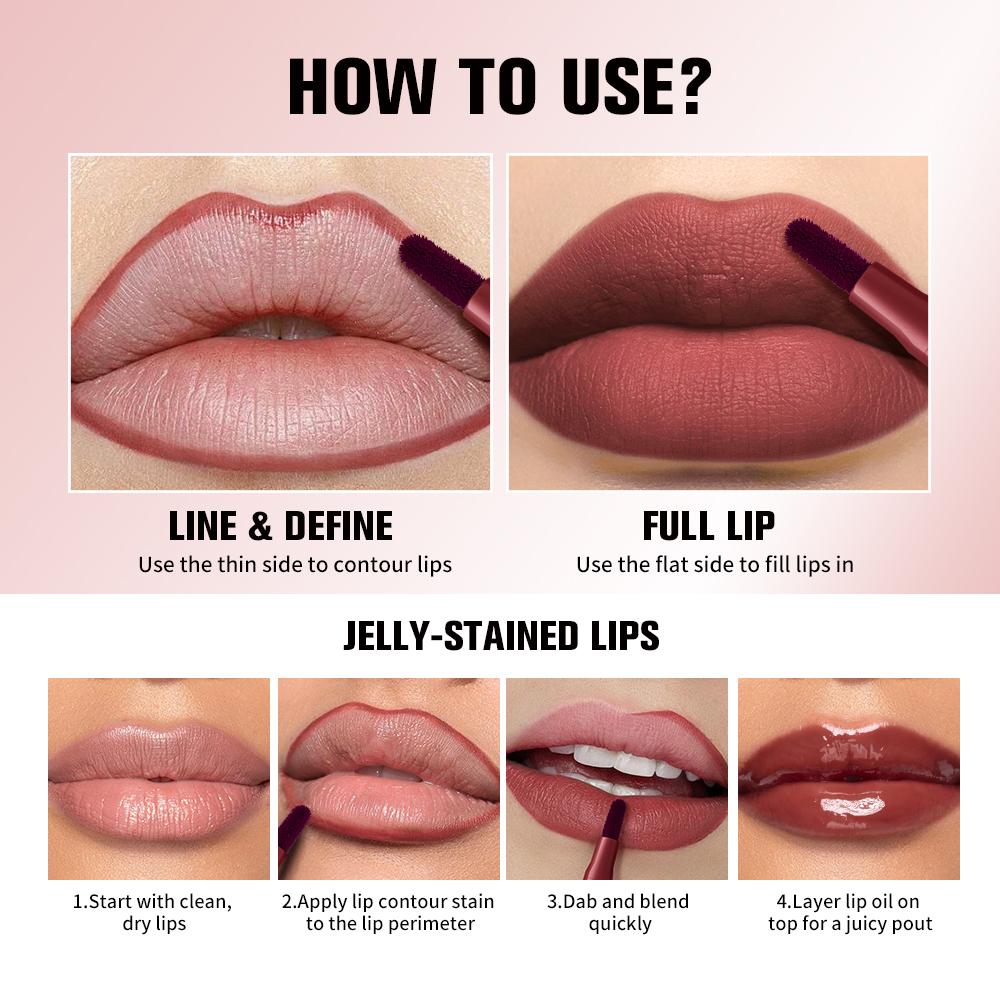 HOW TO USE?

LINE & DEFINE
Use the thin side to contour lips

FULL LIP
Use the flat side to fill lips in

JELLY-STAINED LIPS

1.Start with clean, dry lips

2.Apply lip contour stain to the lip perimeter

3.Dab and blend quickly

4.Layer lip oil on top for a juicy pout