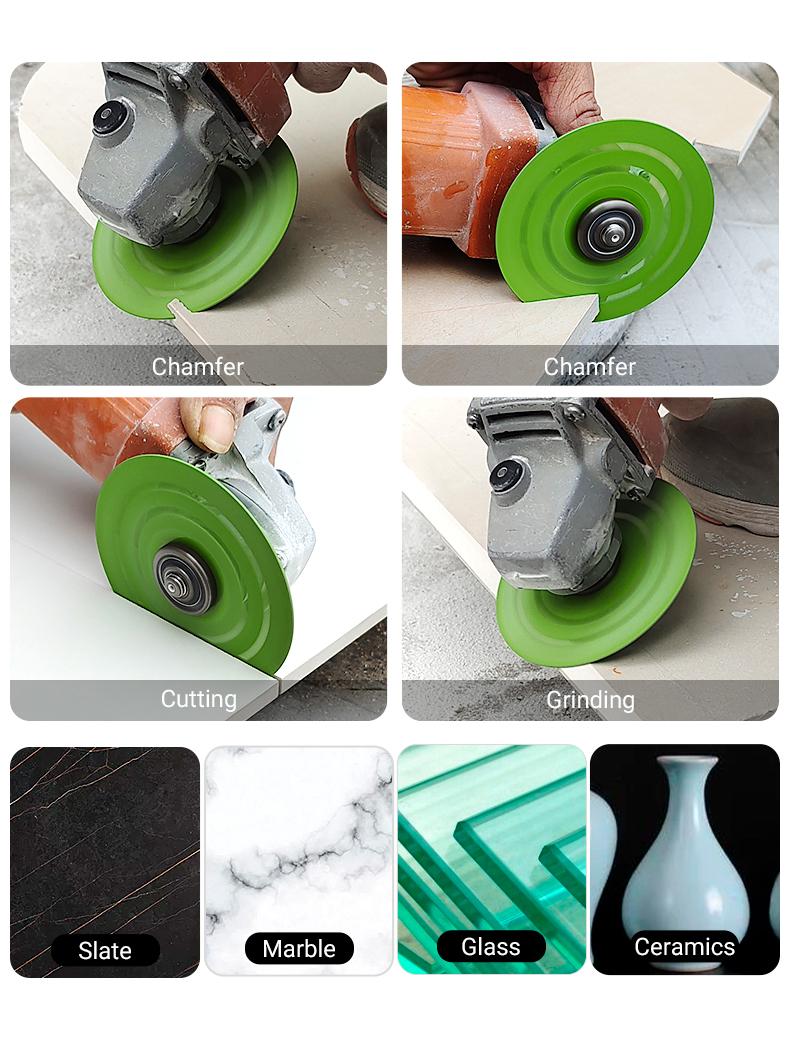 Chamfer

Chamfer

Cutting

Grinding

Slate

Marble

Glass

Ceramics