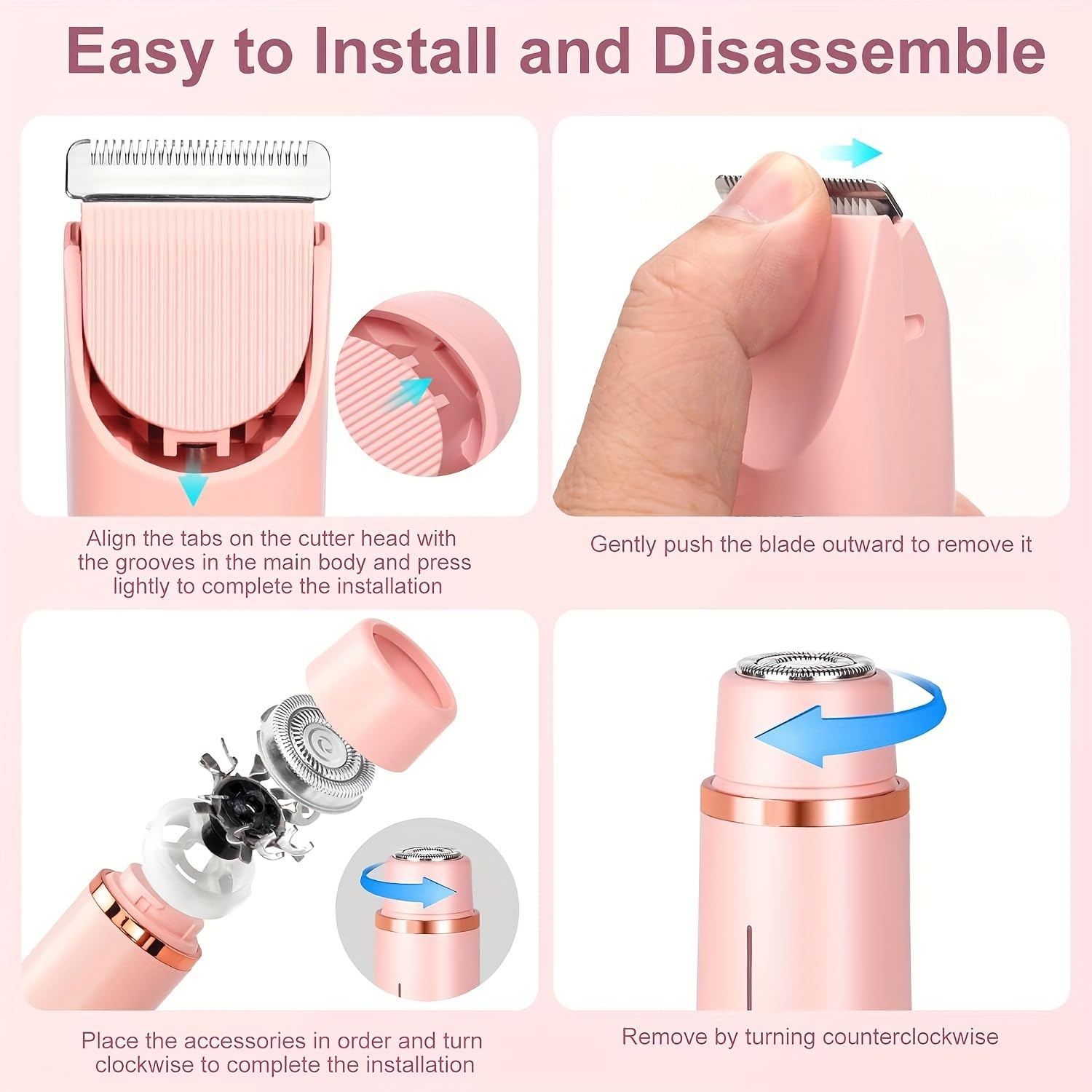 Easy to Install and Disassemble

Align the tabs on the cutter head with the grooves in the main body and press lightly to complete the installation

Gently push the blade outward to remove it

Place the accessories in order and turn clockwise to complete the installation

Remove by turning counterclockwise