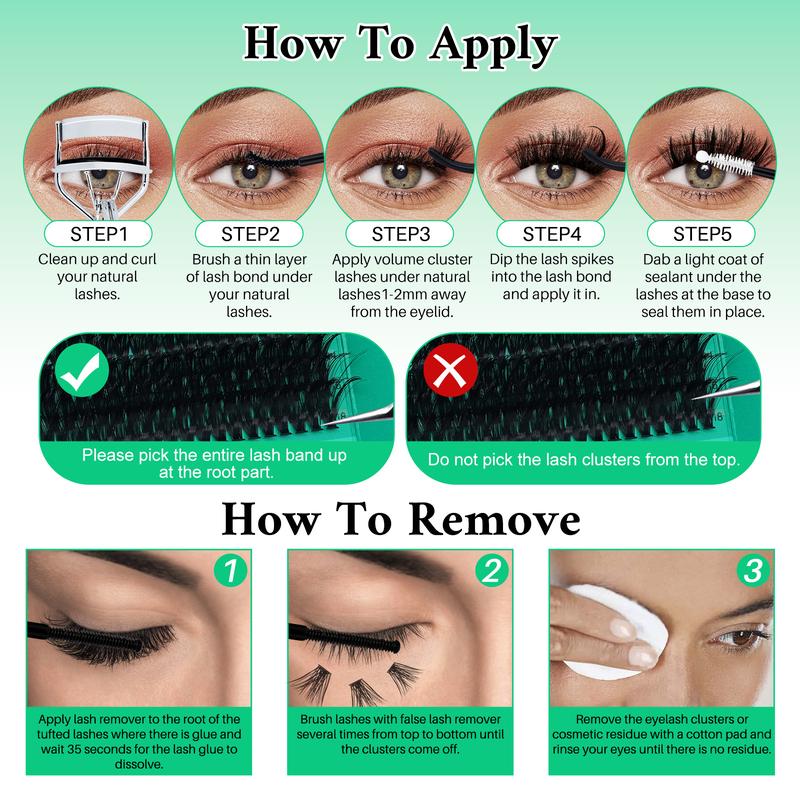 How To Apply

STEP1
Clean up and curl your natural lashes.

STEP2
Brush a thin layer of lash bond under your natural lashes.

STEP3
Apply volume cluster lashes under natural lashes1-2mm away from the eyelid.

STEP4
Dip the lash spikes into the lash bond and apply it in.

STEP5
Dab a light coat of sealant under the lashes at the base to seal them in place.

Please pick the entire lash band up at the root part.

Do not pick the lash clusters from the top.

How To Remove

1
Apply lash remover to the root of the tufted lashes where there is glue and wait 35 seconds for the lash glue to dissolve.

2
Brush lashes with false lash remover several times from top to bottom until the clusters come off.

3
Remove the eyelash clusters or cosmetic residue with a cotton pad and rinse your eyes until there is no residue.