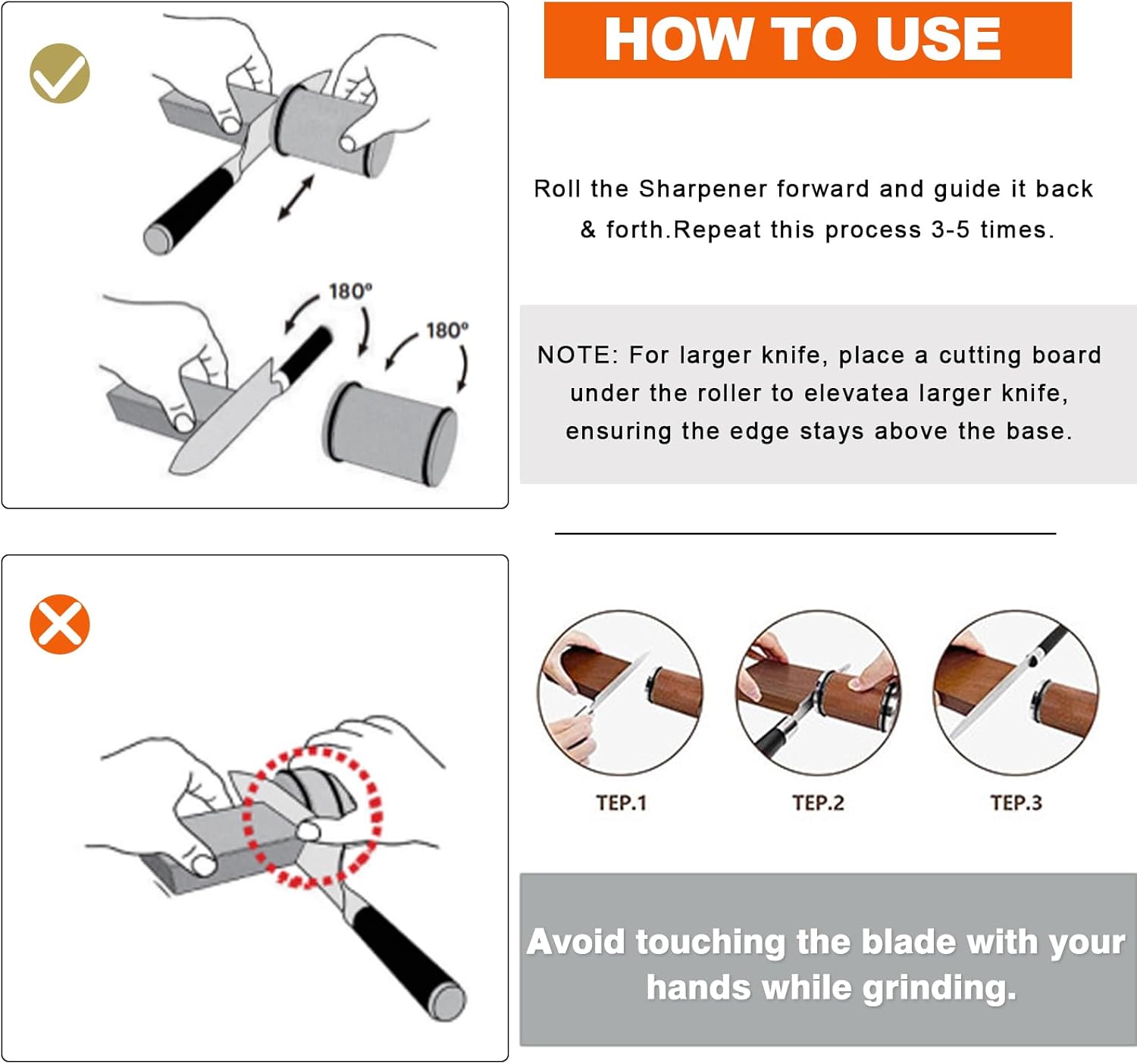 180°

180°

HOW TO USE

Roll the Sharpener forward and guide it back & forth.Repeat this process 3-5 times.

NOTE: For larger knife, place a cutting board under the roller to elevatea larger knife, ensuring the edge stays above the base.

TEP.1

TEP.2

TEP.3

Avoid touching the blade with your hands while grinding.