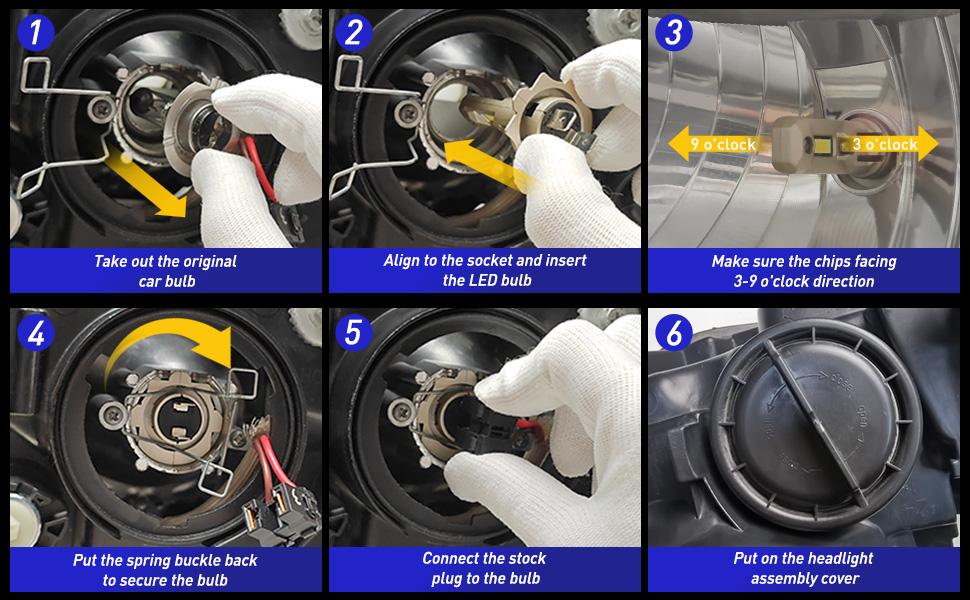 1

Take out the original car bulb

2

Align to the socket and insert the LED bulb

3

9 o'clock

3 o'clock

Make sure the chips facing 3-9 o'clock direction

4

Put the spring buckle back to secure the bulb

5

Connect the stock plug to the bulb

6

Put on the headlight assembly cover