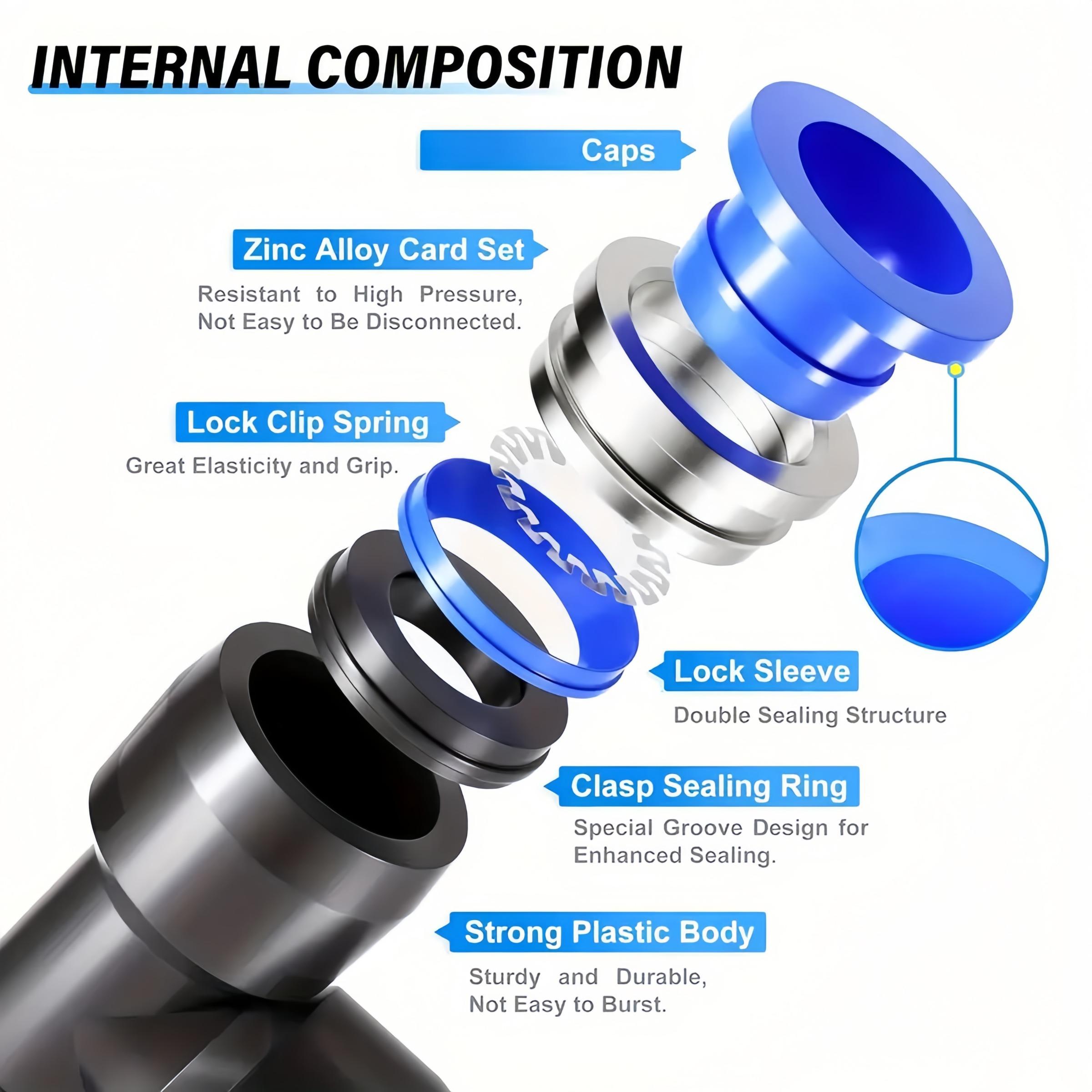 INTERNAL COMPOSITION

Caps

Zinc Alloy Card Set

Resistant to High Pressure, Not Easy to Be Disconnected.

Lock Clip Spring

Great Elasticity and Grip.

Lock Sleeve

Double Sealing Structure

Clasp Sealing Ring

Special Groove Design for Enhanced Sealing.

Strong Plastic Body

Sturdy and Durable, Not Easy to Burst.