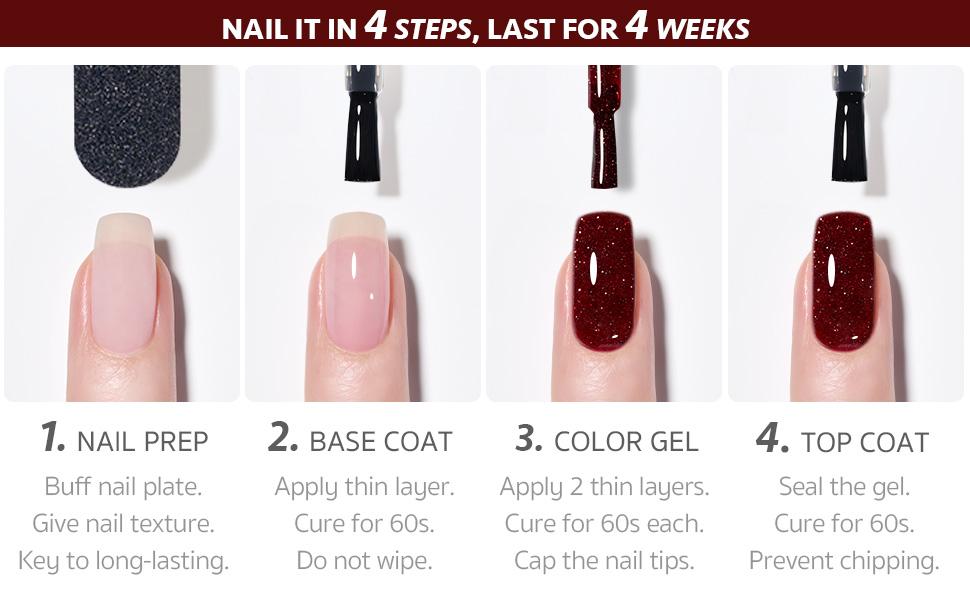 NAIL IT IN 4 STEPS, LAST FOR 4 WEEKS

1. NAIL PREP
Buff nail plate.
Give nail texture.
Key to long-lasting.

2. BASE COAT
Apply thin layer.
Cure for 60s.
Do not wipe.

3. COLOR GEL
Apply 2 thin layers.
Cure for 60s each.
Cap the nail tips.

4. TOP COAT
Seal the gel.
Cure for 60s.
Prevent chipping.