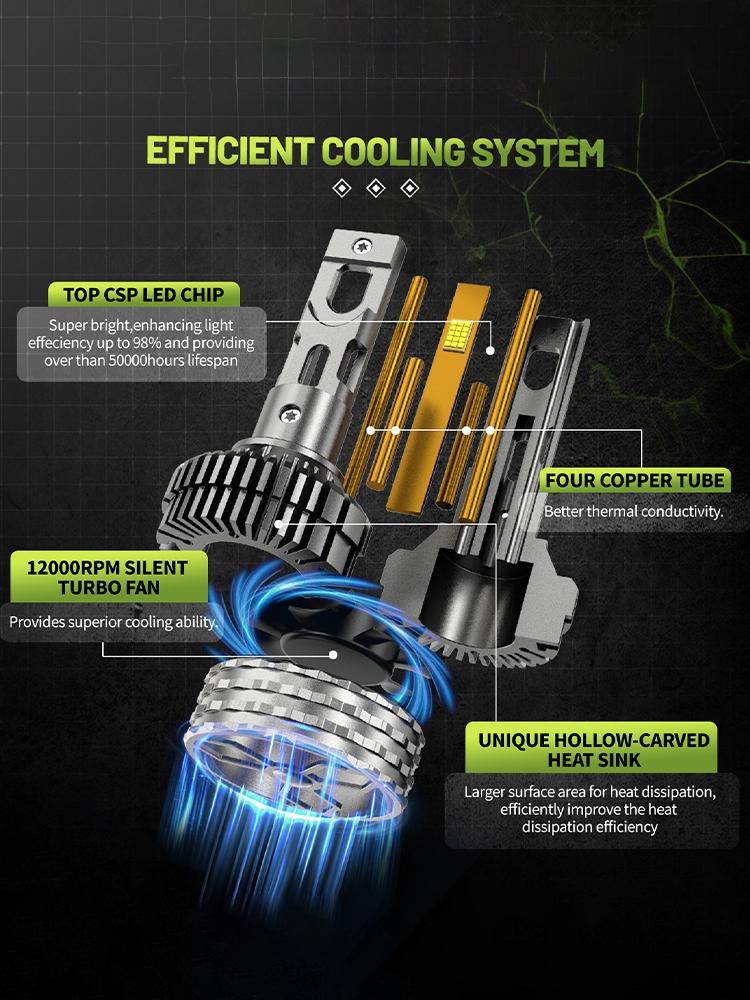 EFFICIENT COOLING SYSTEM

TOP CSP LED CHIP

Super bright,enhancing light effeciency up to 98% and providing over than 50000hours lifespan

FOUR COPPER TUBE

Better thermal conductivity.

12000RPM SILENT TURBO FAN

Provides superior cooling ability.

UNIQUE HOLLOW-CARVED HEAT SINK

Larger surface area for heat dissipation, efficiently improve the heat dissipation efficiency