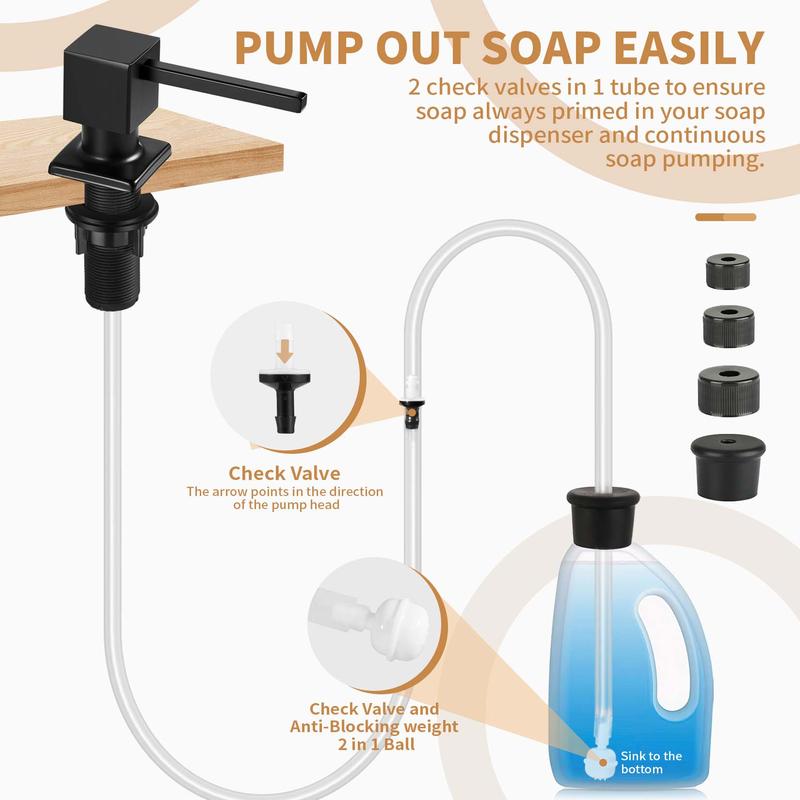 PUMP OUT SOAP EASILY

2 check valves in 1 tube to ensure soap always primed in your soap dispenser and continuous soap pumping.

Check Valve
The arrow points in the direction of the pump head

Check Valve and Anti-Blocking weight 2 in 1 Ball

Sink to the bottom