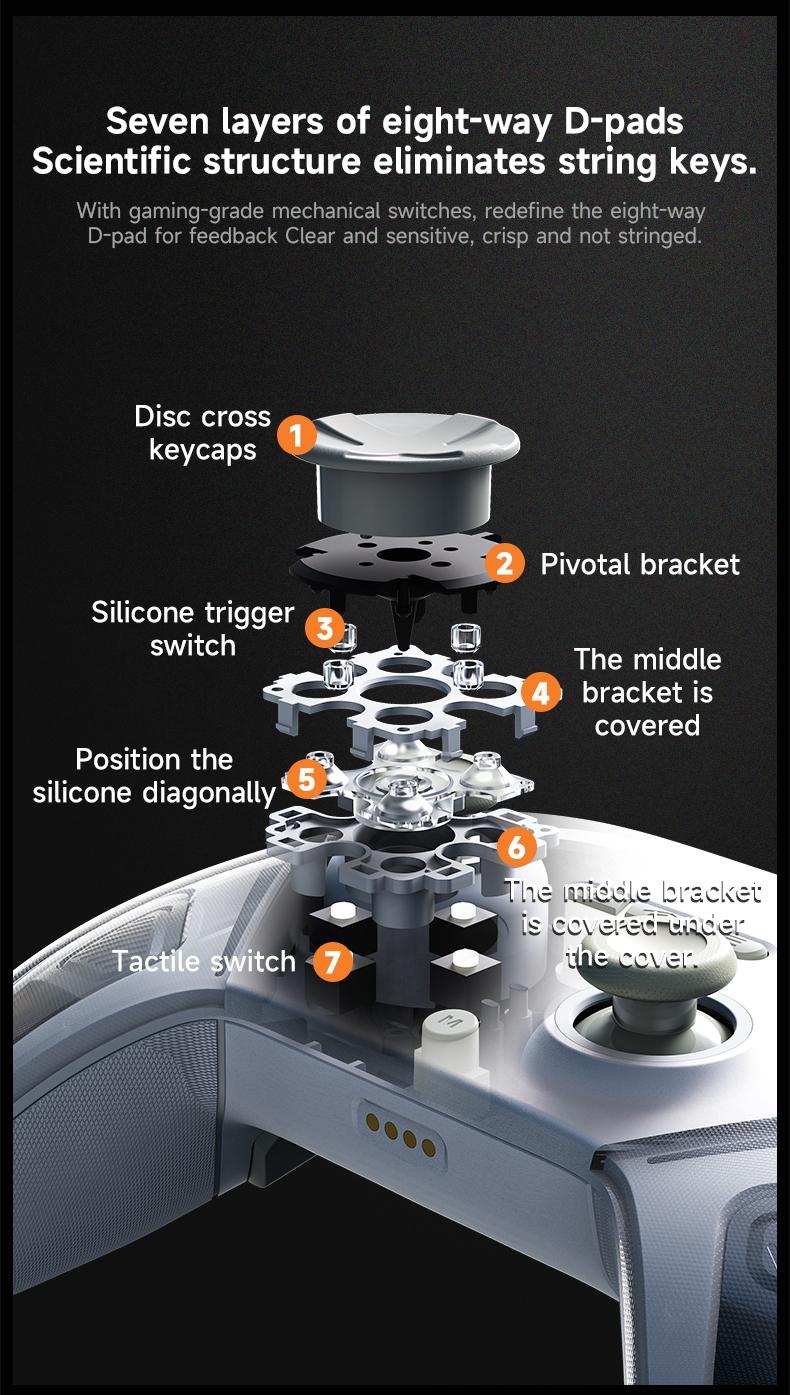 Seven layers of eight-way D-pads
Scientific structure eliminates string keys.

With gaming-grade mechanical switches, redefine the eight-way D-pad for feedback Clear and sensitive, crisp and not stringed.

Disc cross keycaps 1

2 Pivotal bracket

Silicone trigger switch 3

4 The middle bracket is covered

Position the silicone diagonally 5

6

The middle bracket is covered under the cover.

Tactile switch 7

M